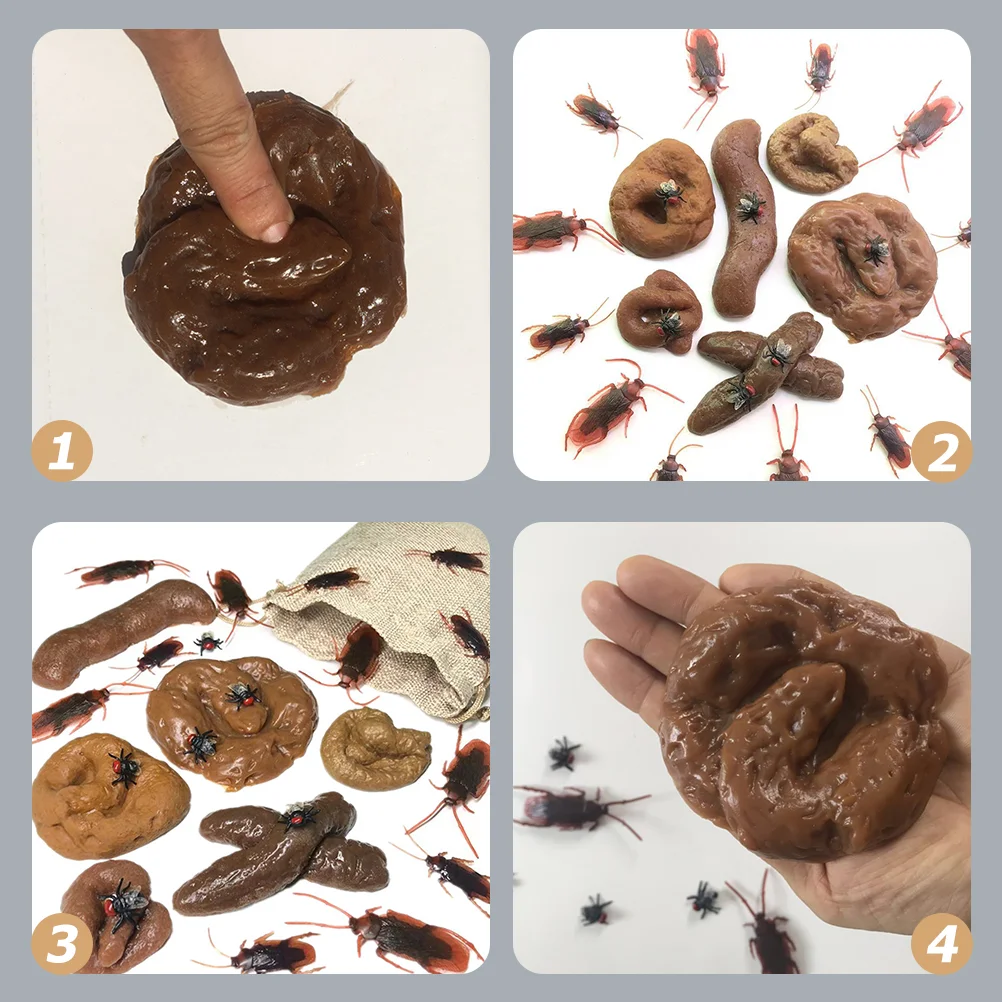 1
2
3
4