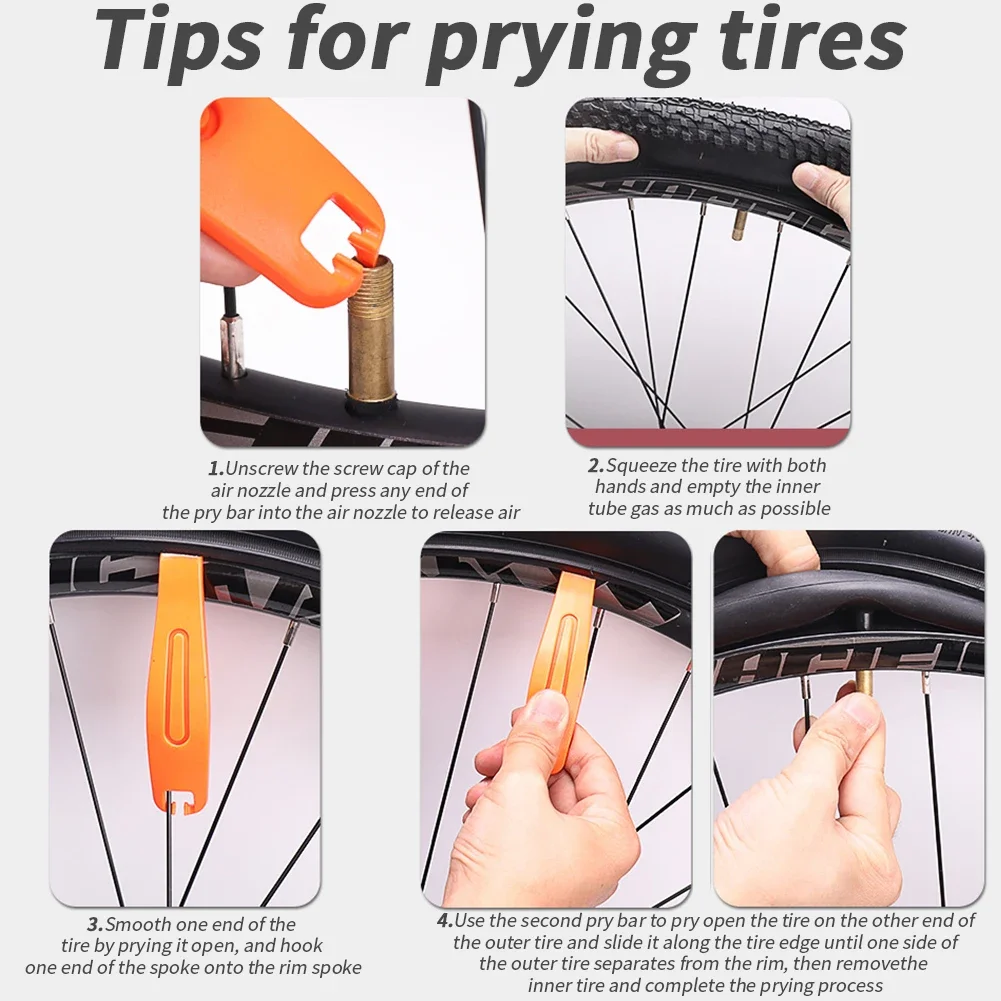 Tips for prying tires

1.Unscrew the screw cap of the air nozzle and press any end of the pry bar into the air nozzle to release air

2.Squeeze the tire with both hands and empty the inner tube gas as much as possible

3.Smooth one end of the tire by prying it open, and hook one end of the spoke onto the rim spoke

4.Use the second pry bar to pry open the tire on the other end of the outer tire and slide it along the tire edge until one side of the outer tire separates from the rim, then removethe inner tire and complete the prying process