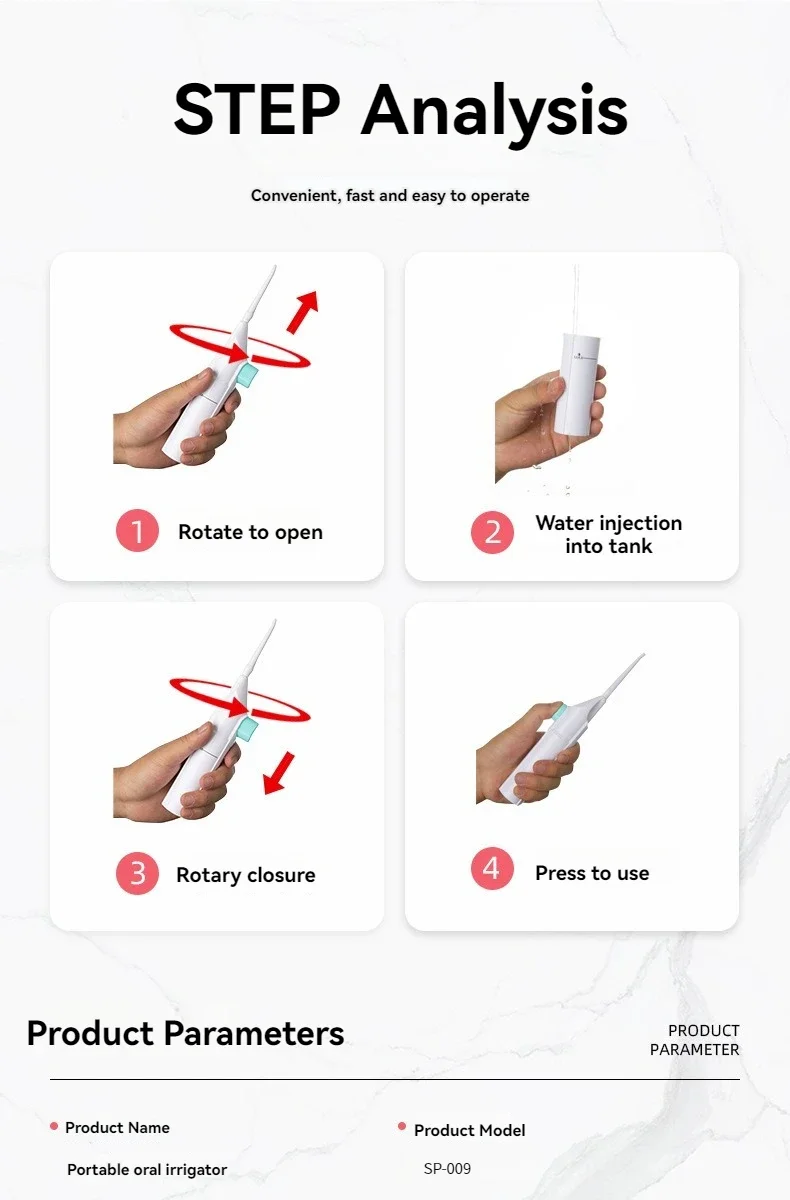 STEP Analysis

Convenient, fast and easy to operate

1 Rotate to open

2 Water injection into tank

3 Rotary closure

4 Press to use

Product Parameters

PRODUCT PARAMETER

Product Name

Portable oral irrigator

Product Model

SP-009