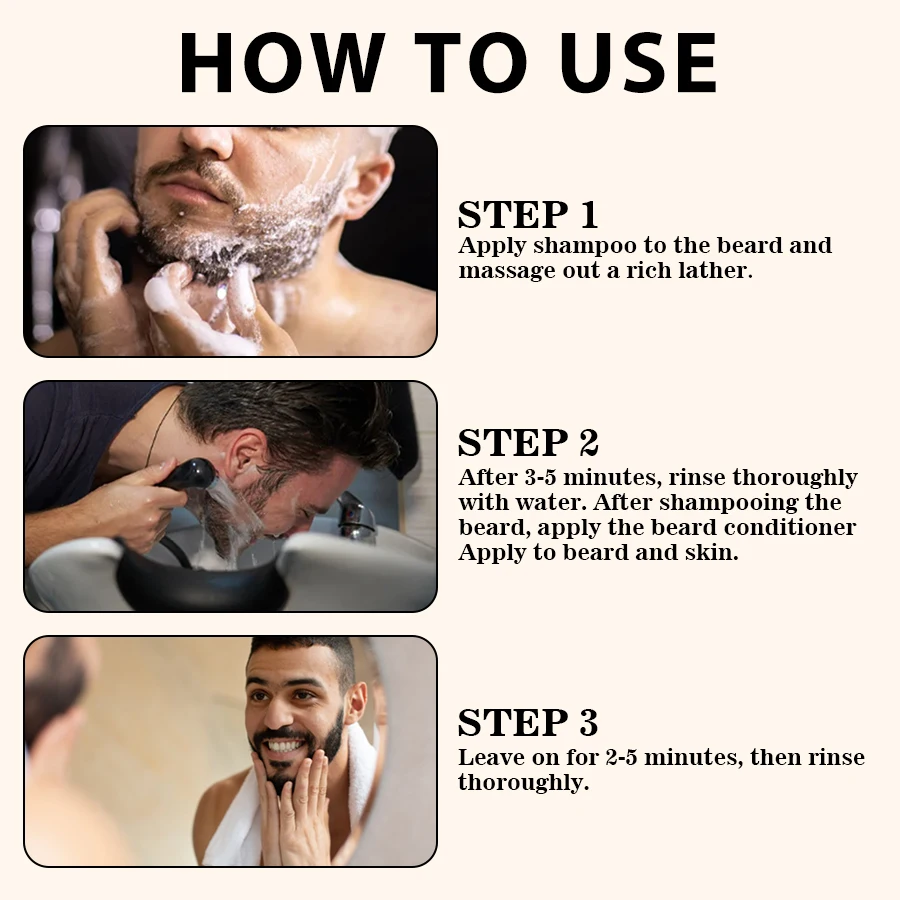 HOW TO USE

STEP 1
Apply shampoo to the beard and massage out a rich lather.

STEP 2
After 3-5 minutes, rinse thoroughly with water. After shampooing the beard, apply the beard conditioner Apply to beard and skin.

STEP 3
Leave on for 2-5 minutes, then rinse thoroughly.