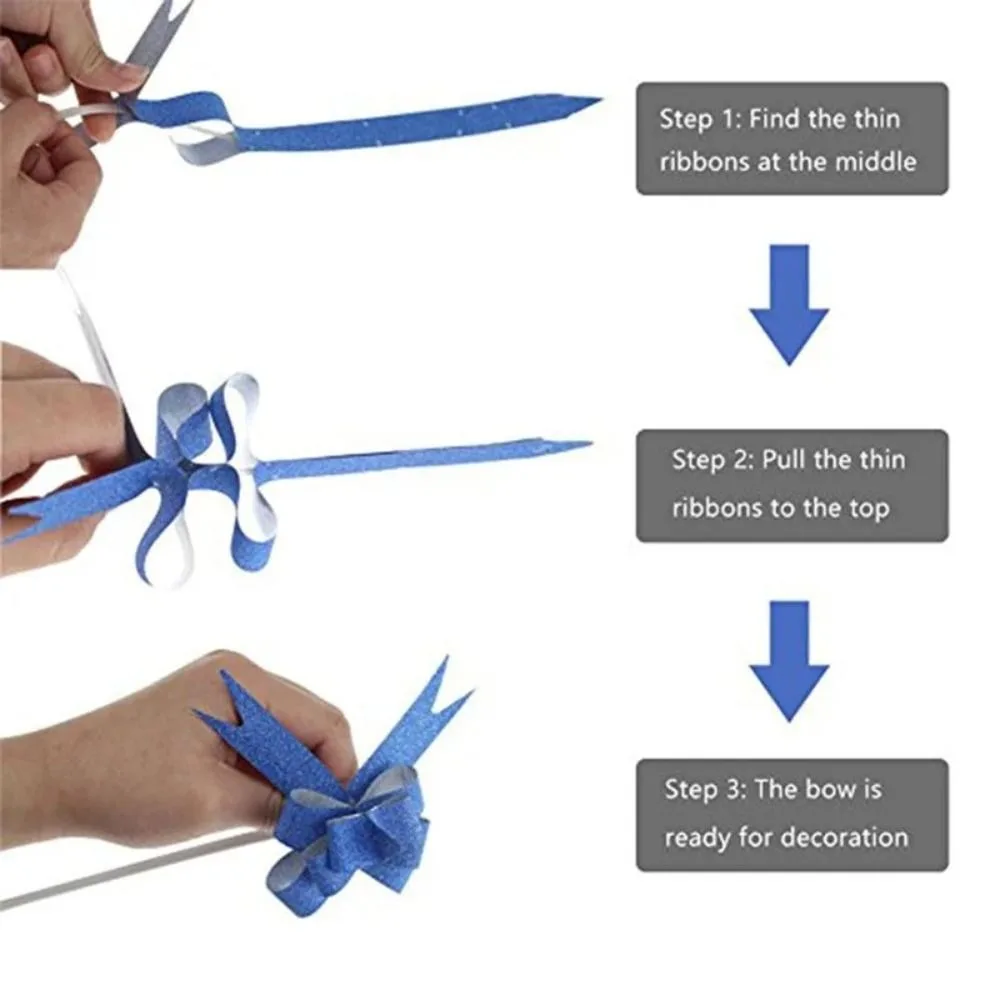 Step 1: Find the thin ribbons at the middle

Step 2: Pull the thin ribbons to the top

Step 3: The bow is ready for decoration