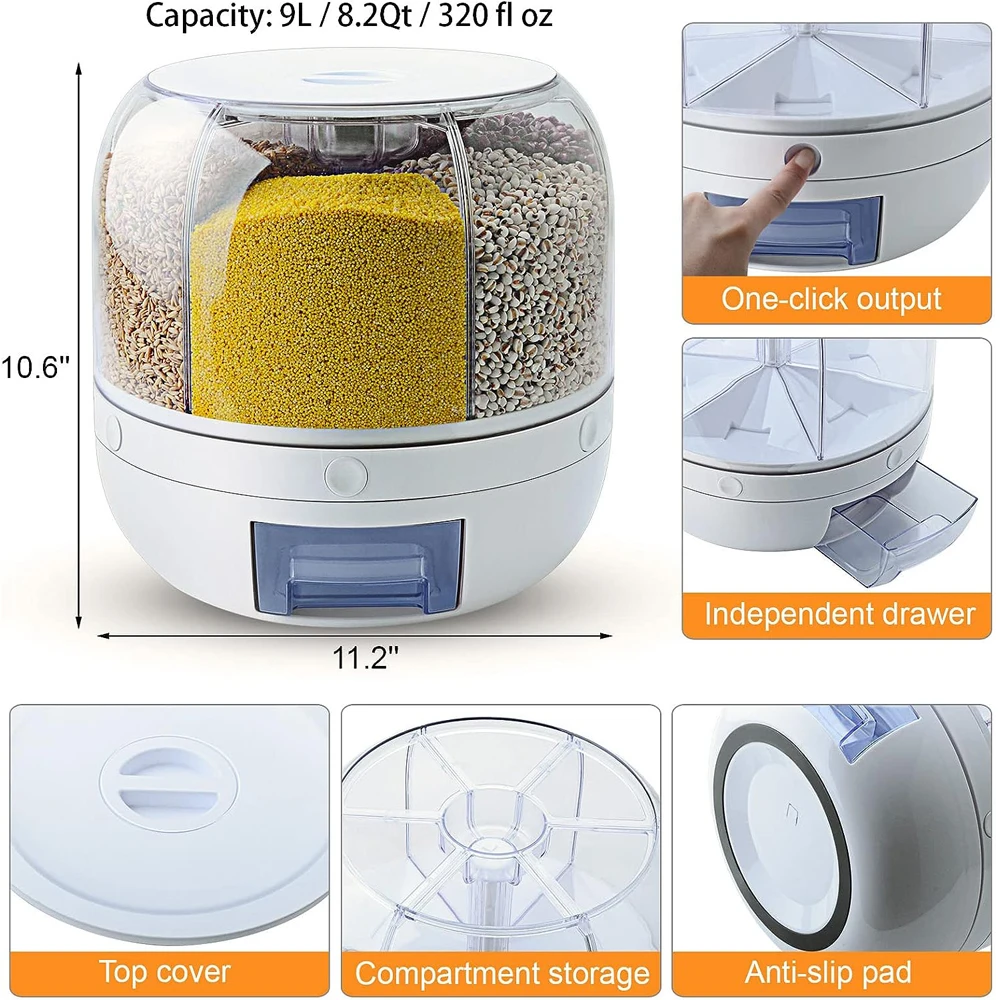 Capacity: 9L / 8.2Qt / 320 fl oz

10.6"

11.2"

One-click output

Independent drawer

Top cover

Compartment storage

Anti-slip pad