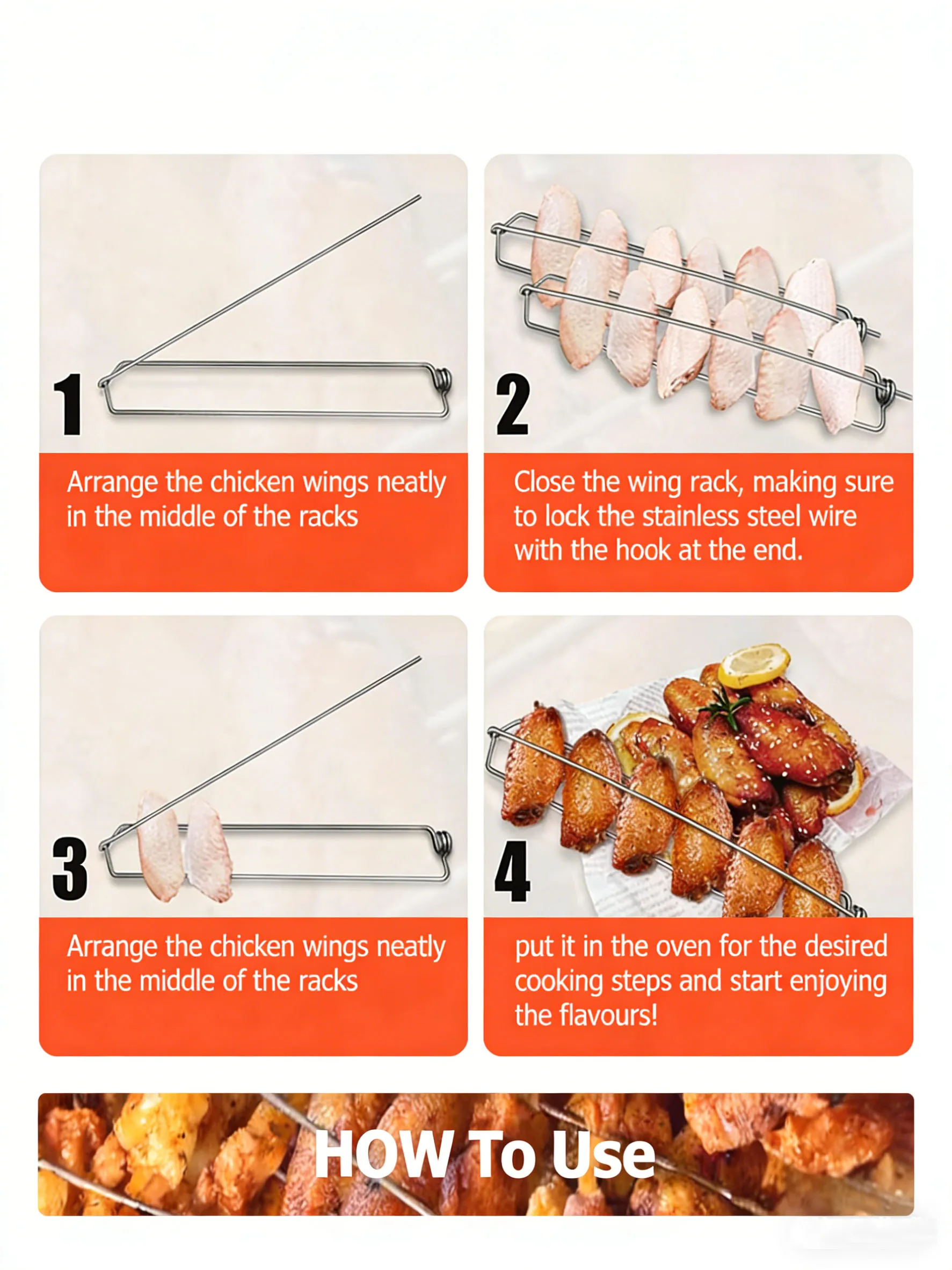 1

Arrange the chicken wings neatly in the middle of the racks

2

Close the wing rack, making sure to lock the stainless steel wire with the hook at the end.

3

Arrange the chicken wings neatly in the middle of the racks

4

put it in the oven for the desired cooking steps and start enjoying the flavours!

HOW To Use