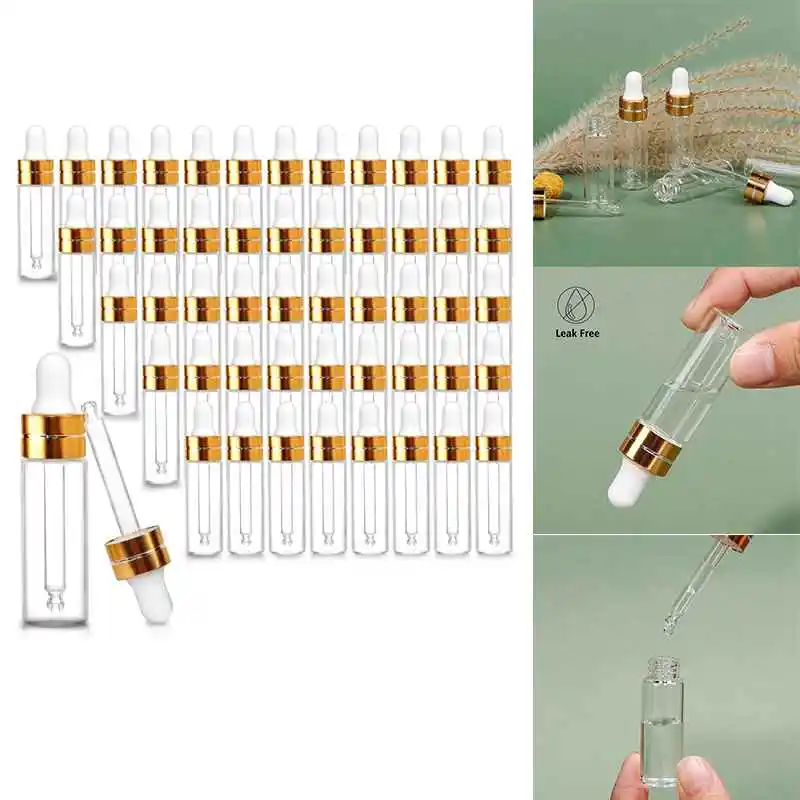 Leak Free