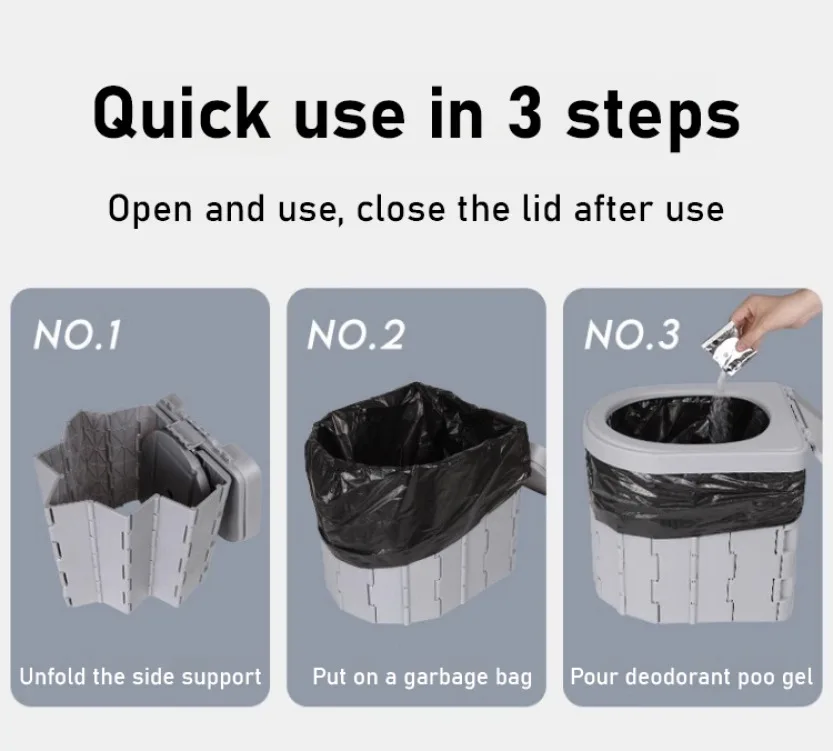 Quick use in 3 steps

Open and use, close the lid after use

NO.1

Unfold the side support

NO.2

Put on a garbage bag

NO.3

Pour deodorant poo gel