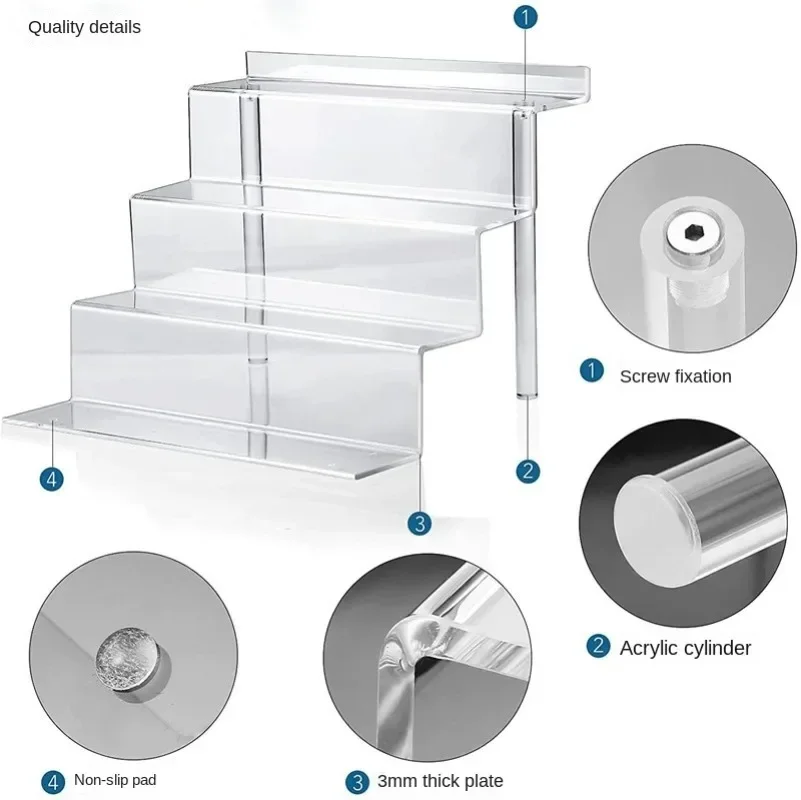 Quality details

1

4

2

3

1 Screw fixation

2 Acrylic cylinder

4 Non-slip pad

3 3mm thick plate