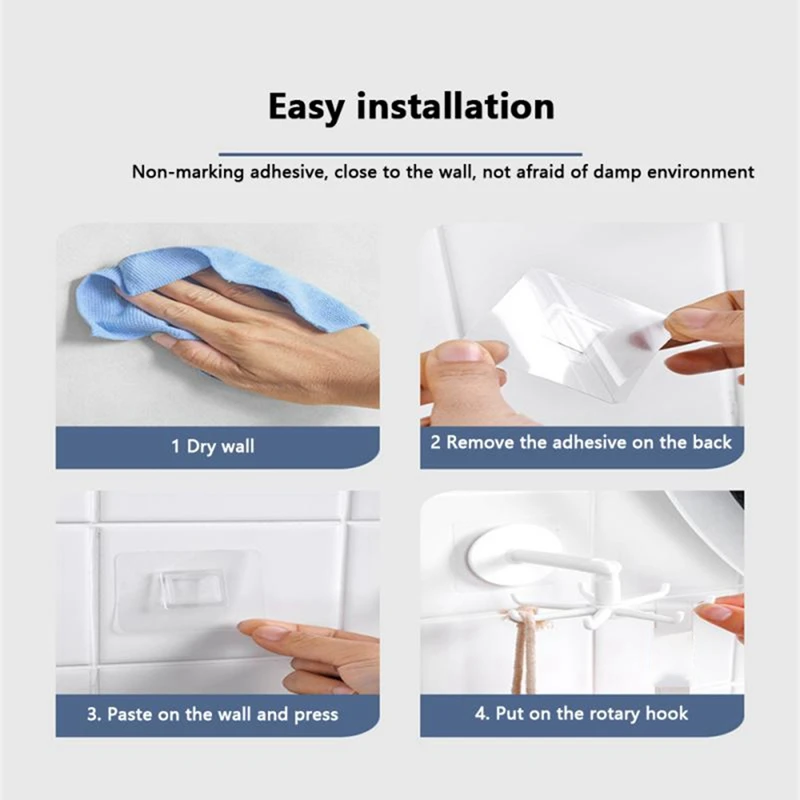 Easy installation

Non-marking adhesive, close to the wall, not afraid of damp environment

1 Dry wall

2 Remove the adhesive on the back

3. Paste on the wall and press

4. Put on the rotary hook