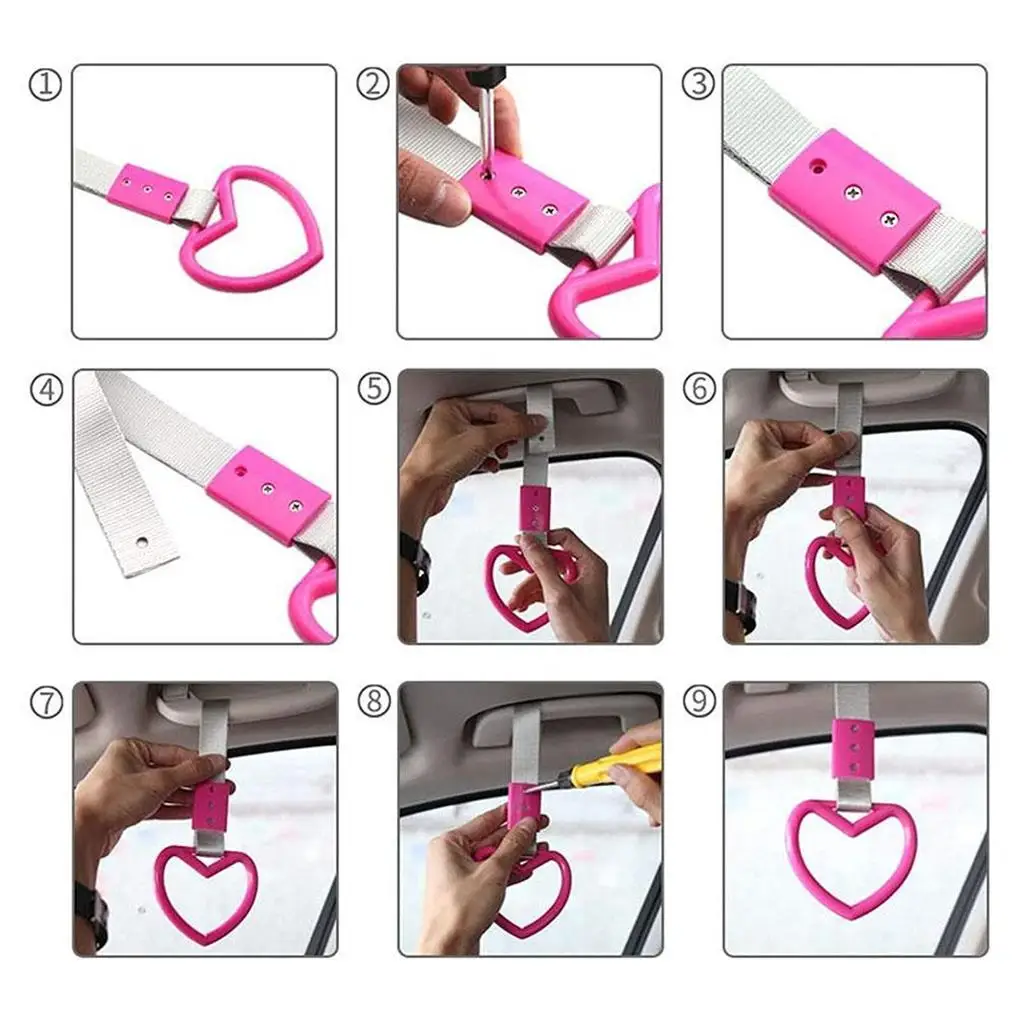 ①

②

③

④

⑤

⑥

⑦

⑧

⑨