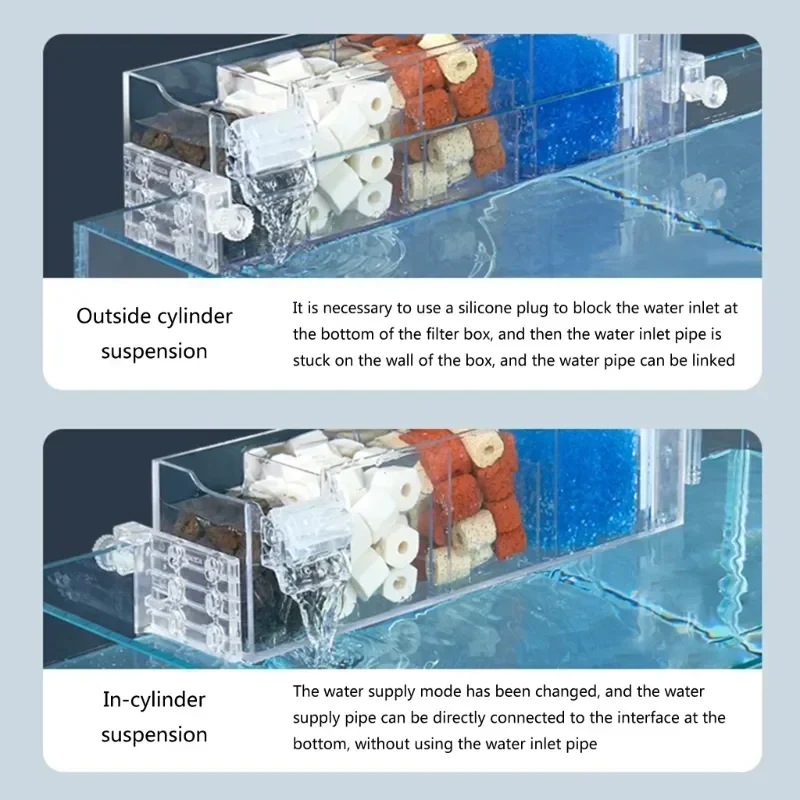 Outside cylinder suspension

It is necessary to use a silicone plug to block the water inlet at the bottom of the filter box, and then the water inlet pipe is stuck on the wall of the box, and the water pipe can be linked

In-cylinder suspension

The water supply mode has been changed, and the water supply pipe can be directly connected to the interface at the bottom, without using the water inlet pipe