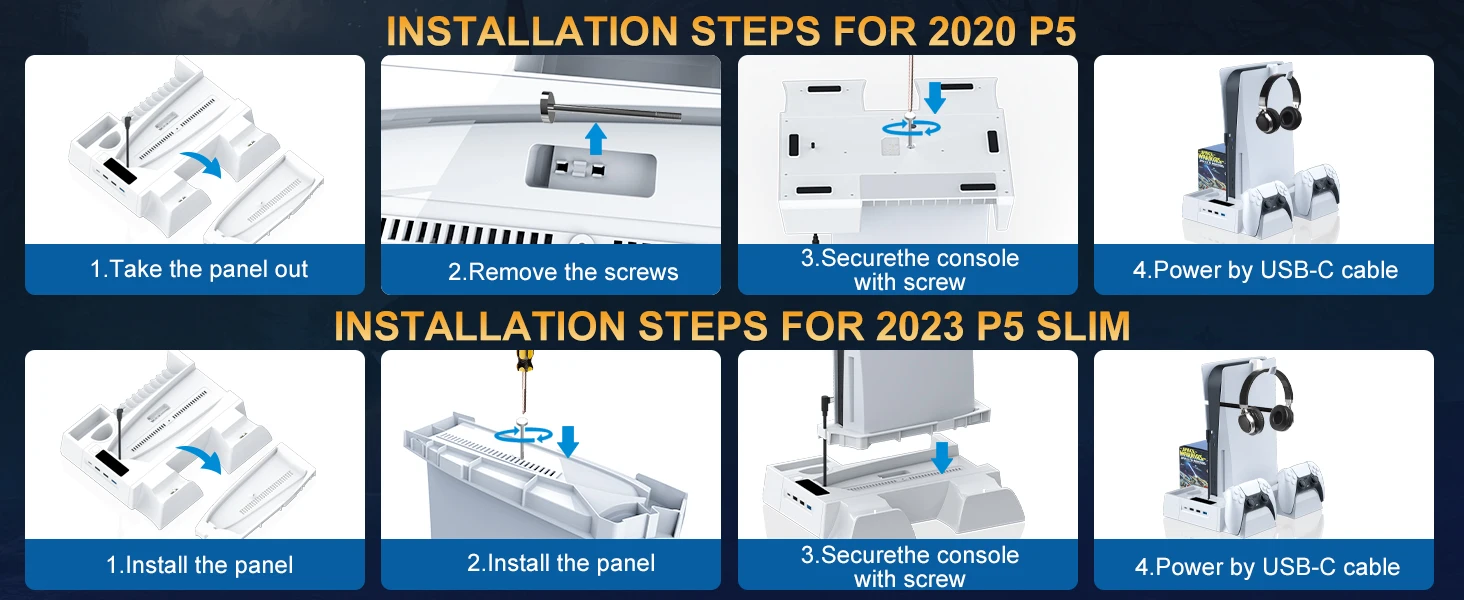 INSTALLATION STEPS FOR 2020 P5

1.Take the panel out

2.Remove the screws

3.Securethe console with screw

4.Power by USB-C cable

INSTALLATION STEPS FOR 2023 P5 SLIM

1.Install the panel

2.Install the panel

3.Securethe console with screw

4.Power by USB-C cable