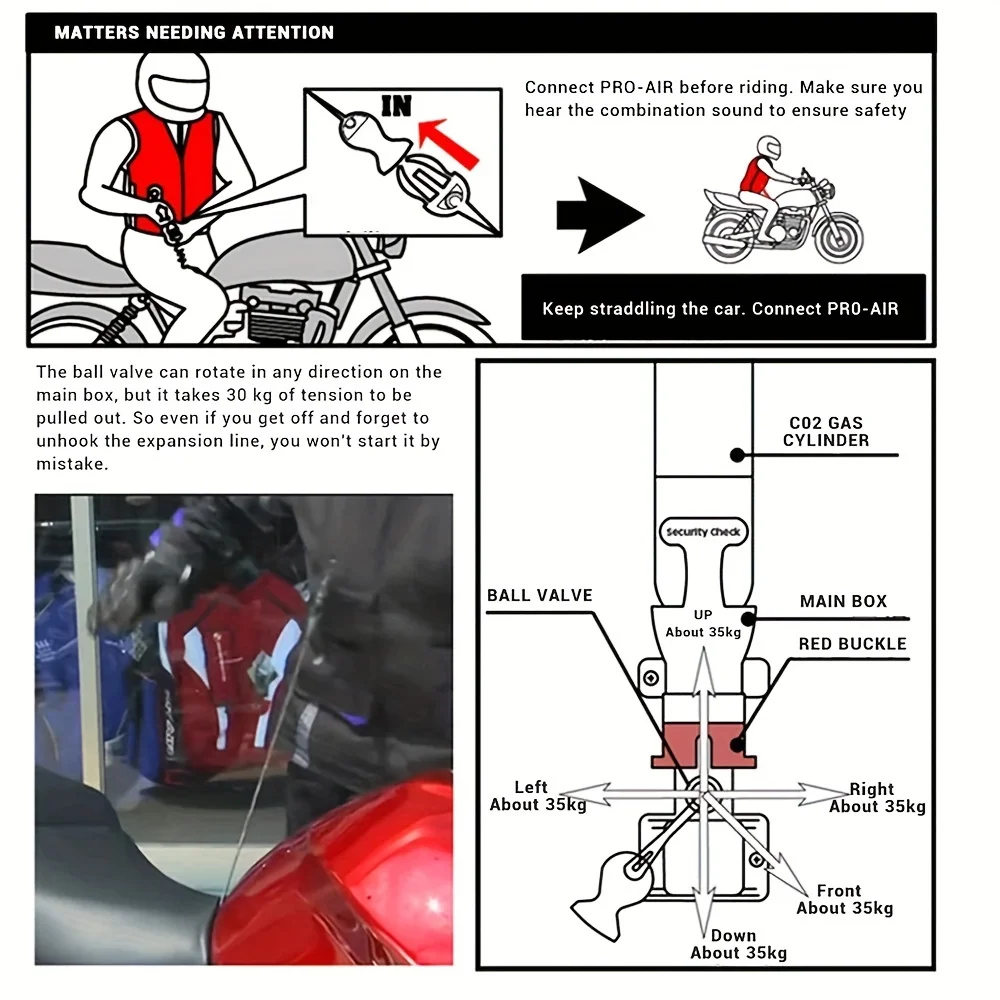 MATTERS NEEDING ATTENTION

IN

Connect PRO-AIR before riding. Make sure you hear the combination sound to ensure safety

Keep straddling the car. Connect PRO-AIR

The ball valve can rotate in any direction on the main box, but it takes 30 kg of tension to be pulled out. So even if you get off and forget to unhook the expansion line, you won't start it by mistake.

C02 GAS CYLINDER

Security Check

BALL VALVE

MAIN BOX

UP
About 35kg

RED BUCKLE

Left
About 35kg

Right
About 35kg

Front
About 35kg

Down
About 35kg