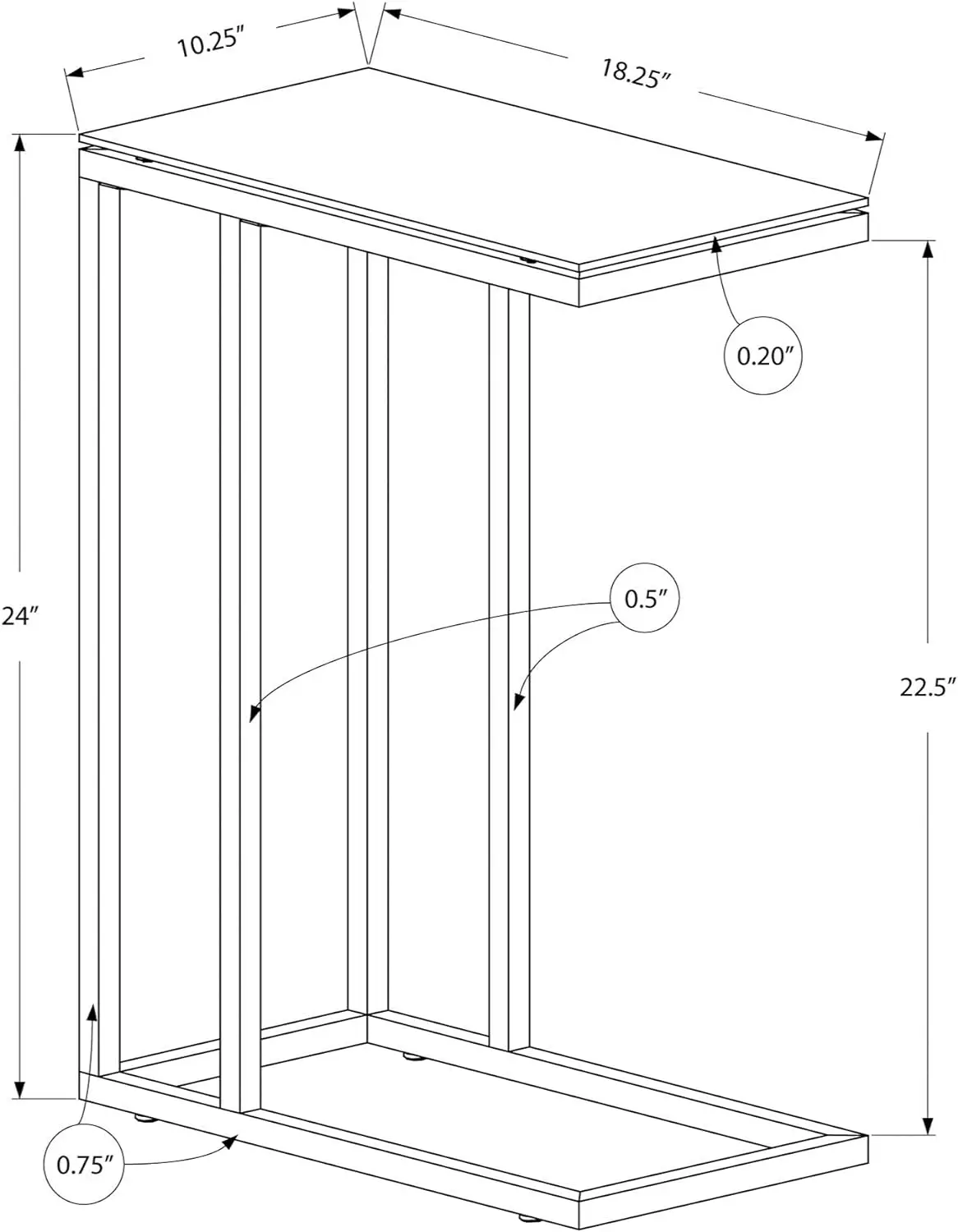 10.25″

18.25″

0.20″

24″

0.5″

22.5″

0.75″