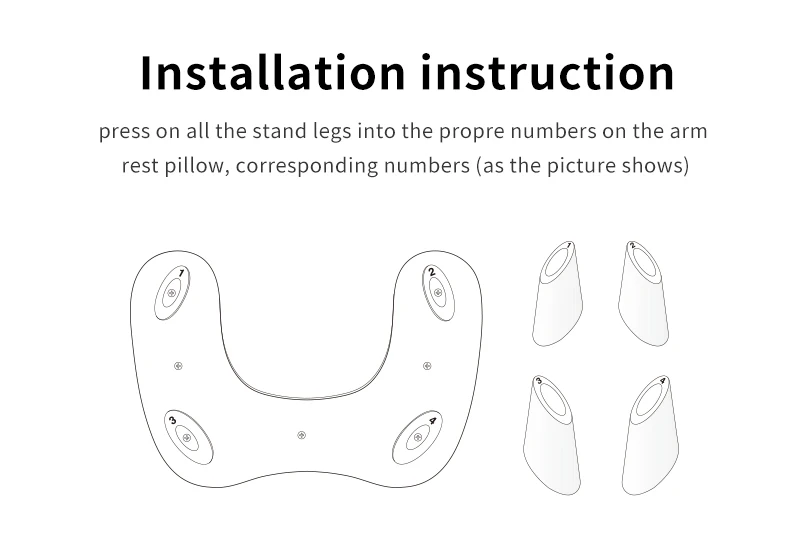 Installation instruction

press on all the stand legs into the propre numbers on the arm rest pillow, corresponding numbers (as the picture shows)

1
2
3
4

1
2
3
4