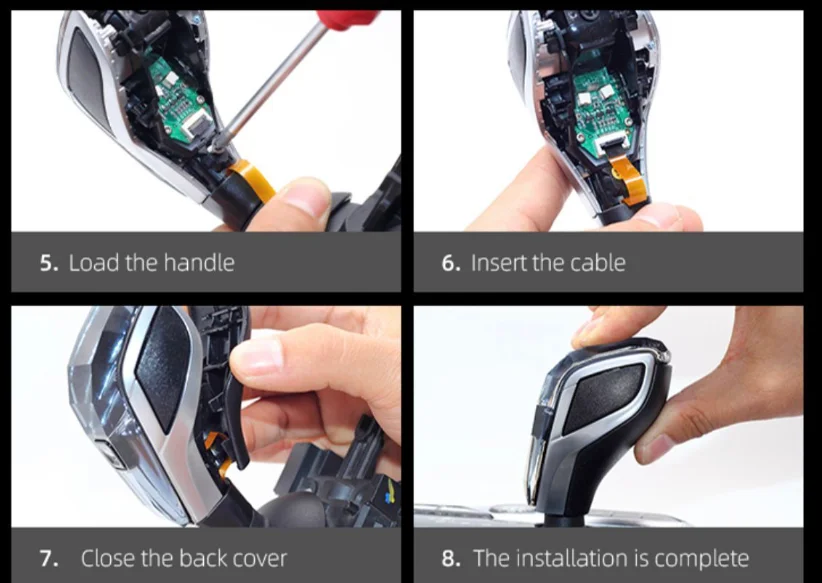 5. Load the handle

6. Insert the cable

7. Close the back cover

8. The installation is complete