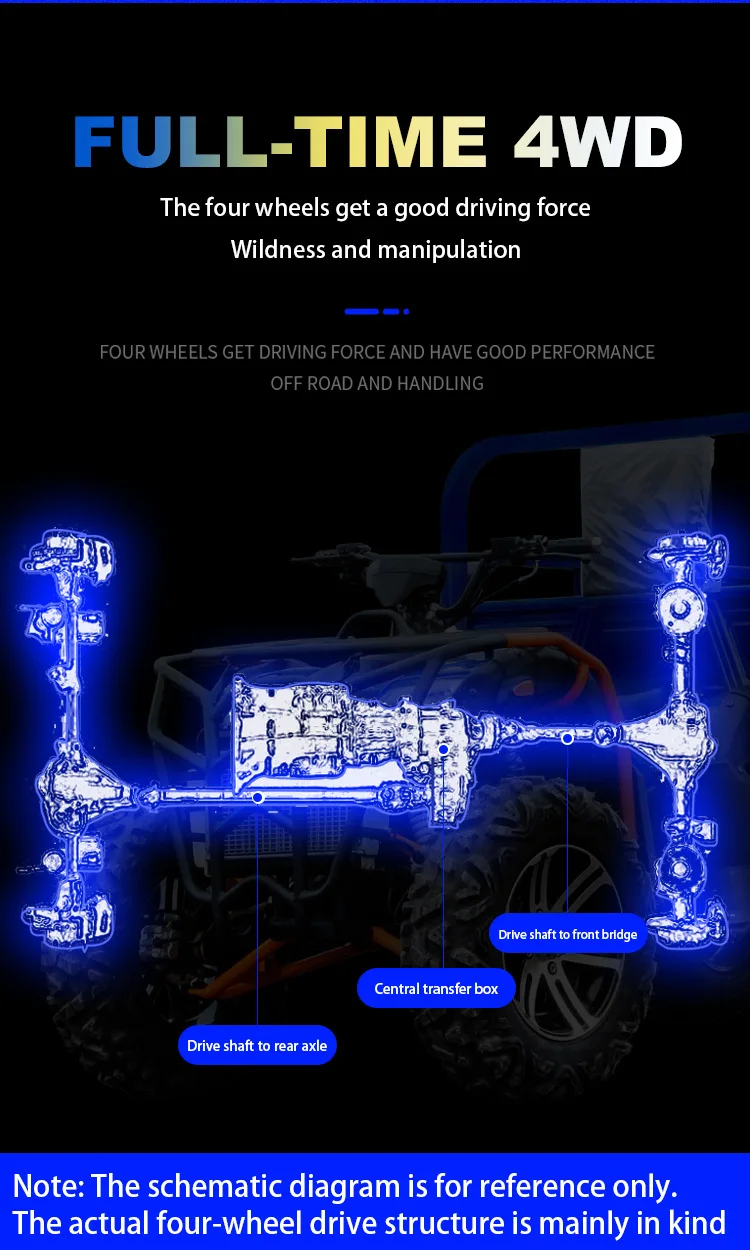 FULL-TIME 4WD

The four wheels get a good driving force
Wildness and manipulation

FOUR WHEELS GET DRIVING FORCE AND HAVE GOOD PERFORMANCE OFF ROAD AND HANDLING

Drive shaft to front bridge

Central transfer box

Drive shaft to rear axle

Note: The schematic diagram is for reference only. The actual four-wheel drive structure is mainly in kind