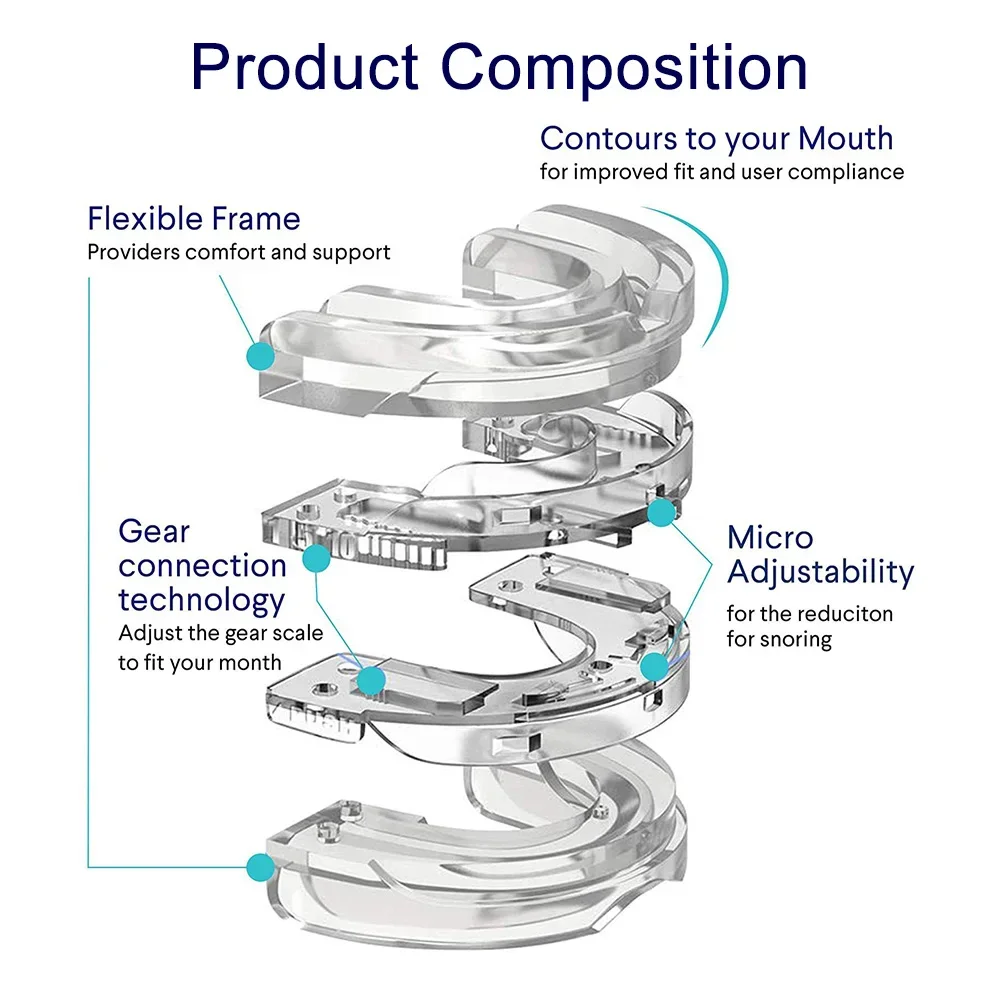 Product Composition

Contours to your Mouth
for improved fit and user compliance

Flexible Frame
Providers comfort and support

Gear connection technology
Adjust the gear scale to fit your month

Micro Adjustability
for the reduciton for snoring