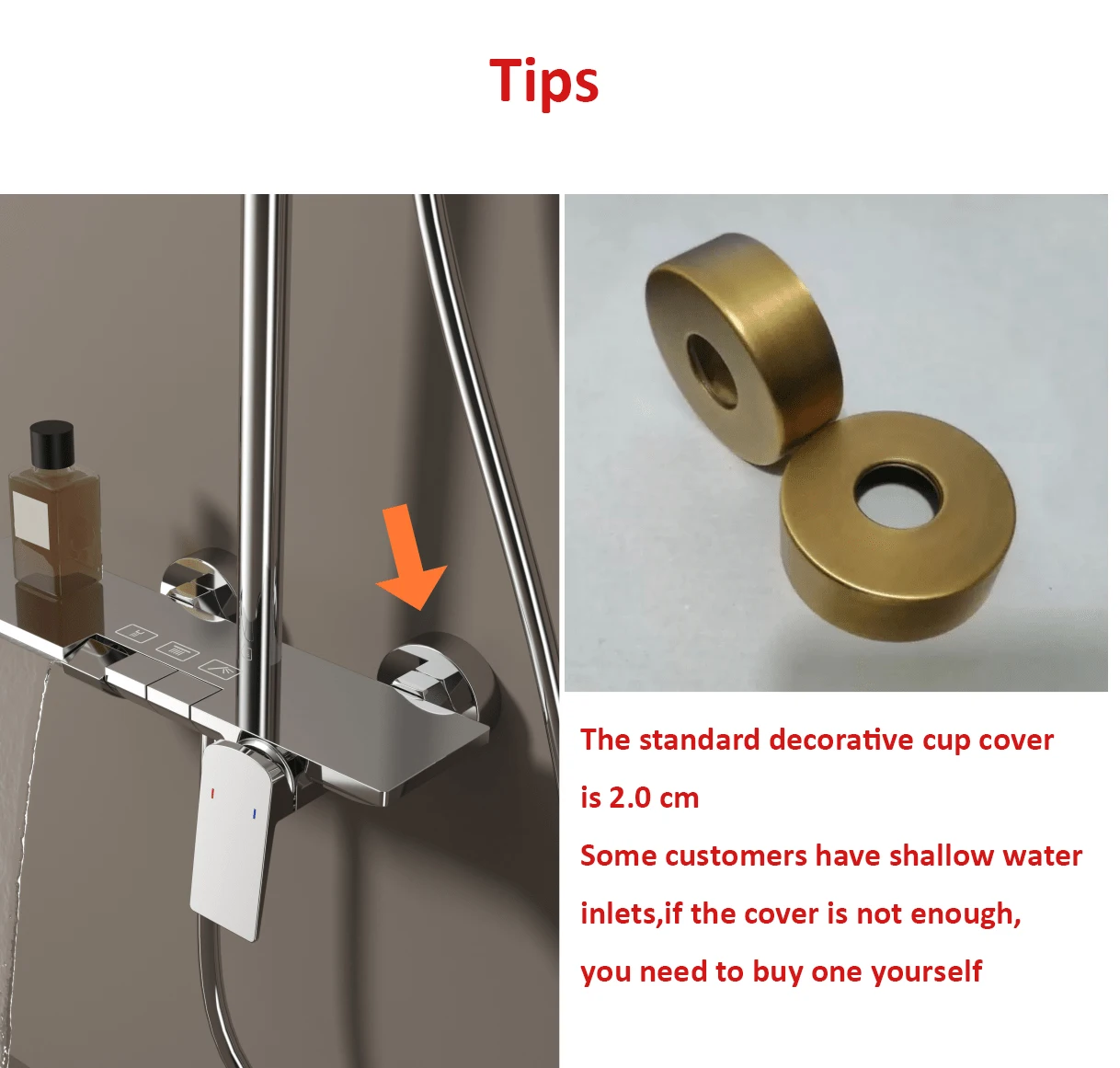 Tips

The standard decorative cup cover is 2.0 cm
Some customers have shallow water inlets,if the cover is not enough, you need to buy one yourself