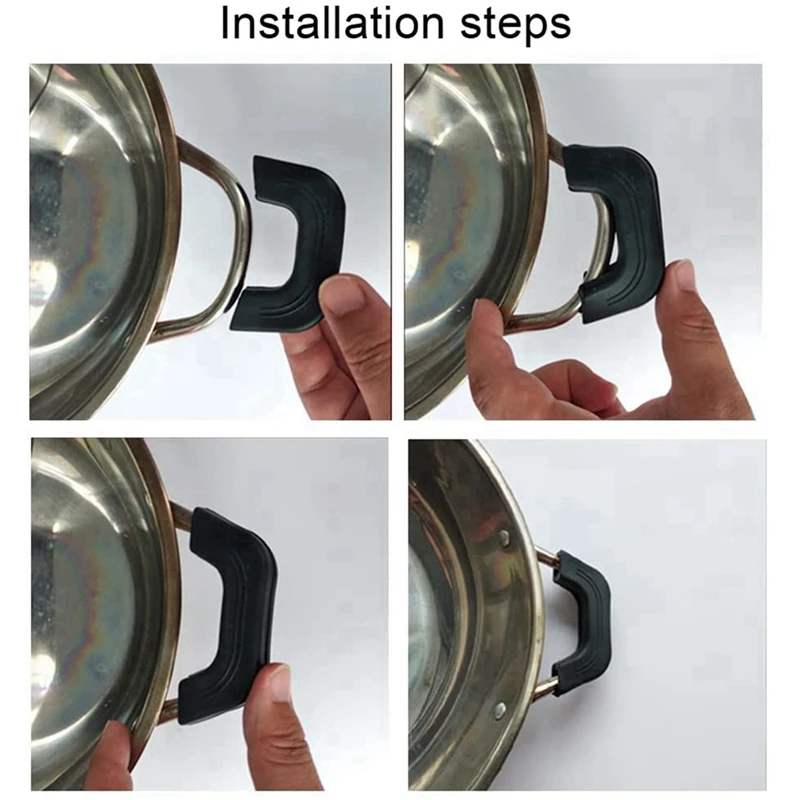 Installation steps