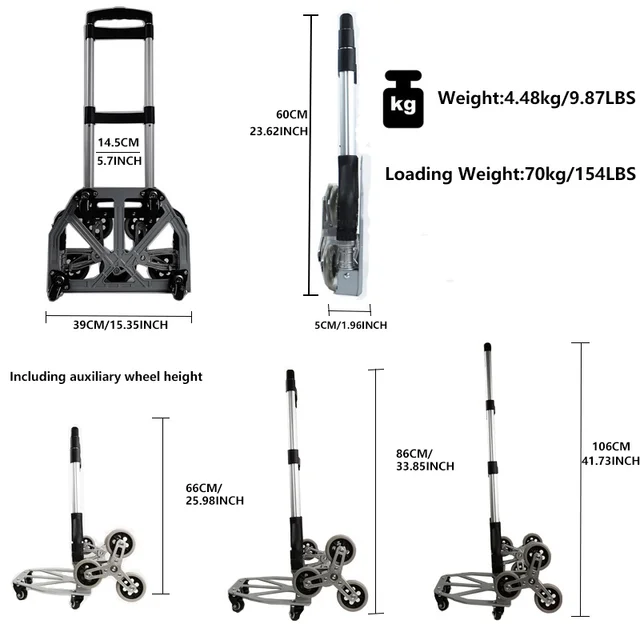 14.5CM
5.7INCH

39CM/15.35INCH

60CM
23.62INCH

5CM/1.96INCH

kg

Weight:4.48kg/9.87LBS

Loading Weight:70kg/154LBS

Including auxiliary wheel height

66CM/
25.98INCH

86CM/
33.85INCH

106CM
41.73INCH