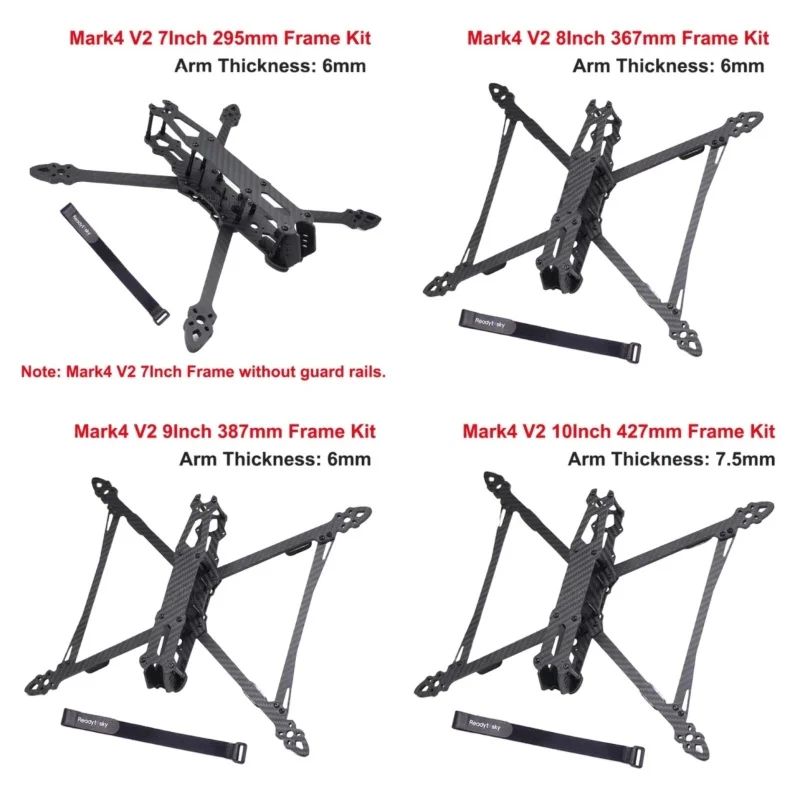 Mark4 V2 7Inch 295mm Frame Kit
Arm Thickness: 6mm

Readytosky

Note: Mark4 V2 7Inch Frame without guard rails.

Mark4 V2 8Inch 367mm Frame Kit
Arm Thickness: 6mm

Readytosky

Mark4 V2 9Inch 387mm Frame Kit
Arm Thickness: 6mm

Readytosky

Mark4 V2 10Inch 427mm Frame Kit
Arm Thickness: 7.5mm

Readytosky