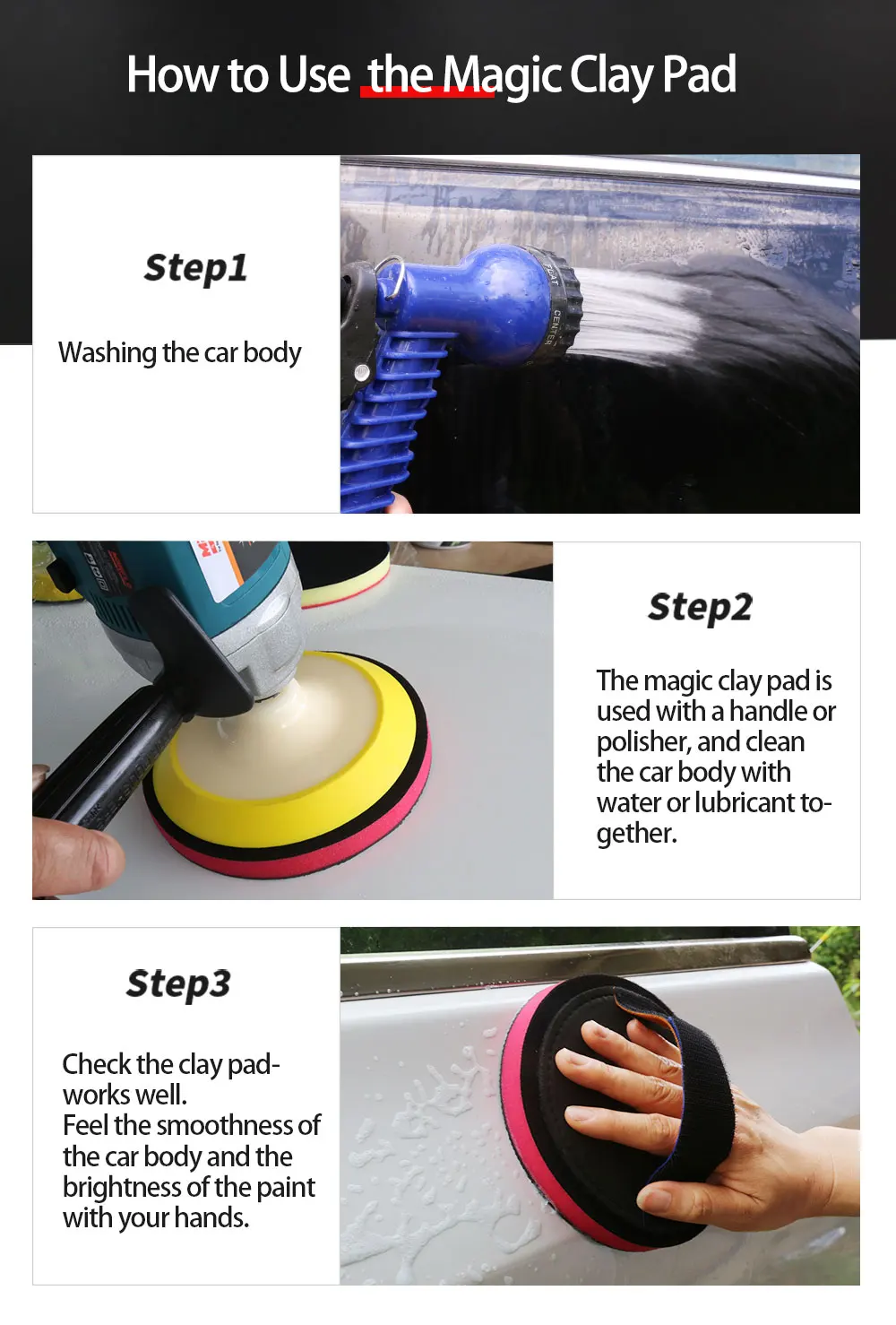 How to Use the Magic Clay Pad

Step1

Washing the car body

FLAT

CENTER

Step2

The magic clay pad is used with a handle or polisher, and clean the car body with water or lubricant together.

Step3

Check the clay pad-works well.
Feel the smoothness of the car body and the brightness of the paint with your hands.