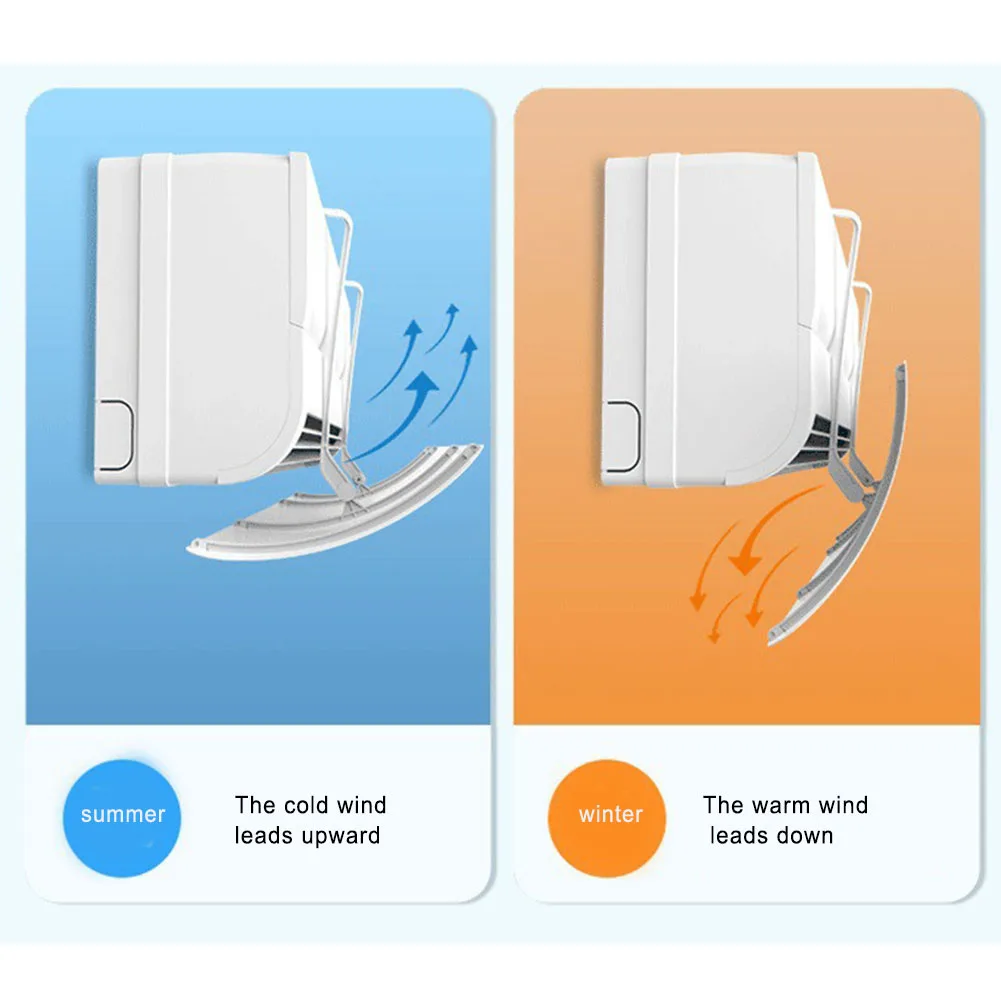 summer

The cold wind leads upward

winter

The warm wind leads down