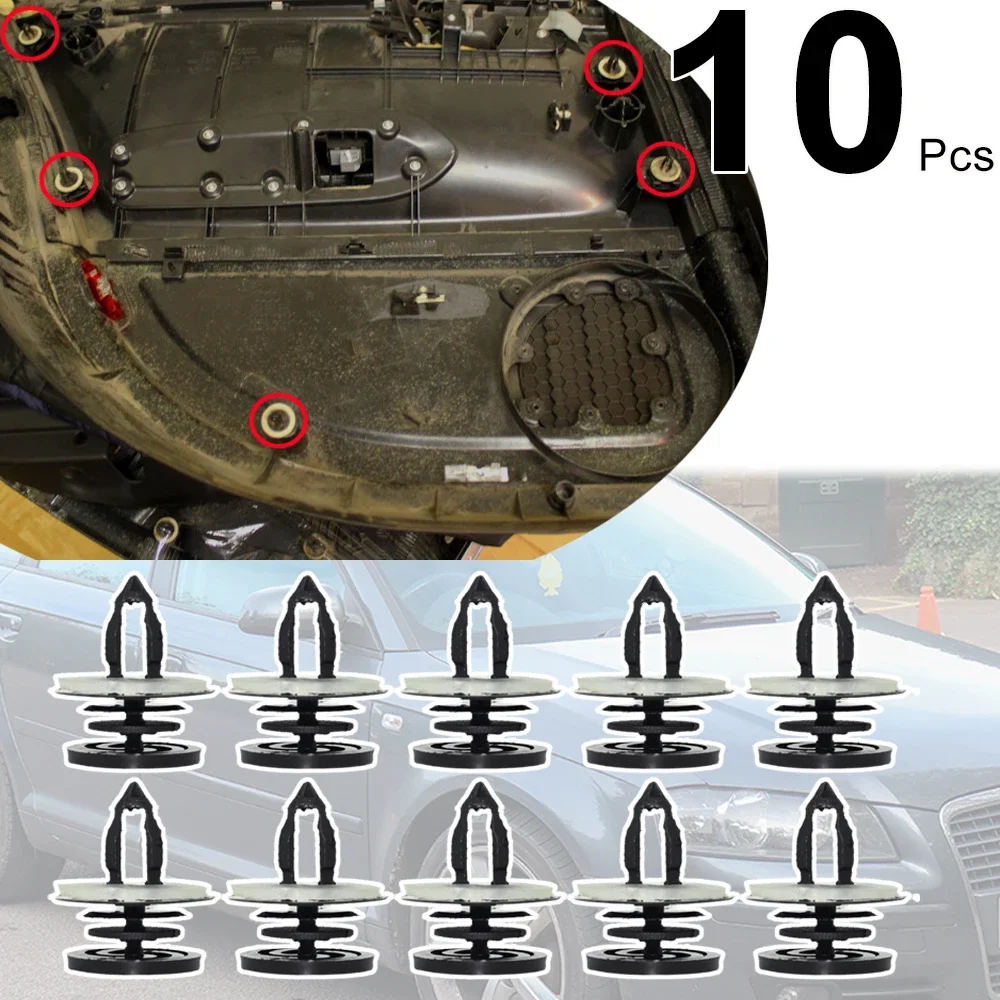 10 Pcs