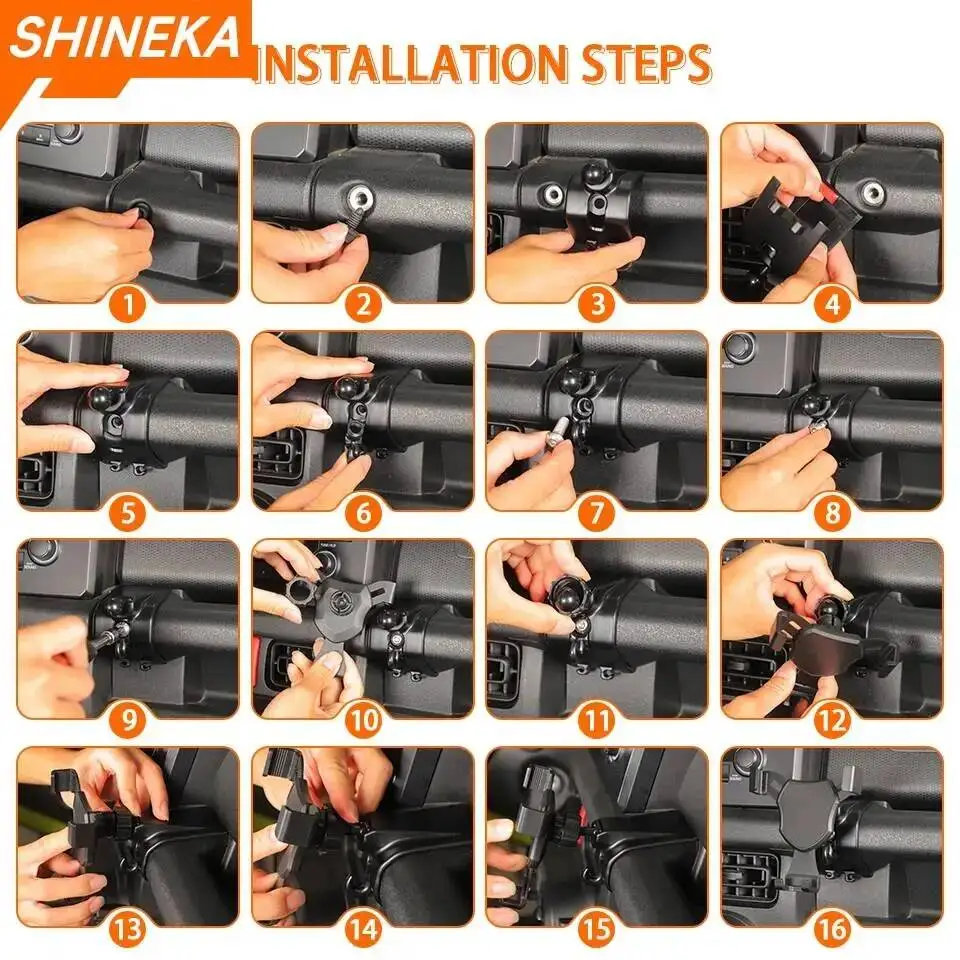 SHINEKA

INSTALLATION STEPS

1
2
3
4
5
6
7
8
9
10
11
12
13
14
15
16