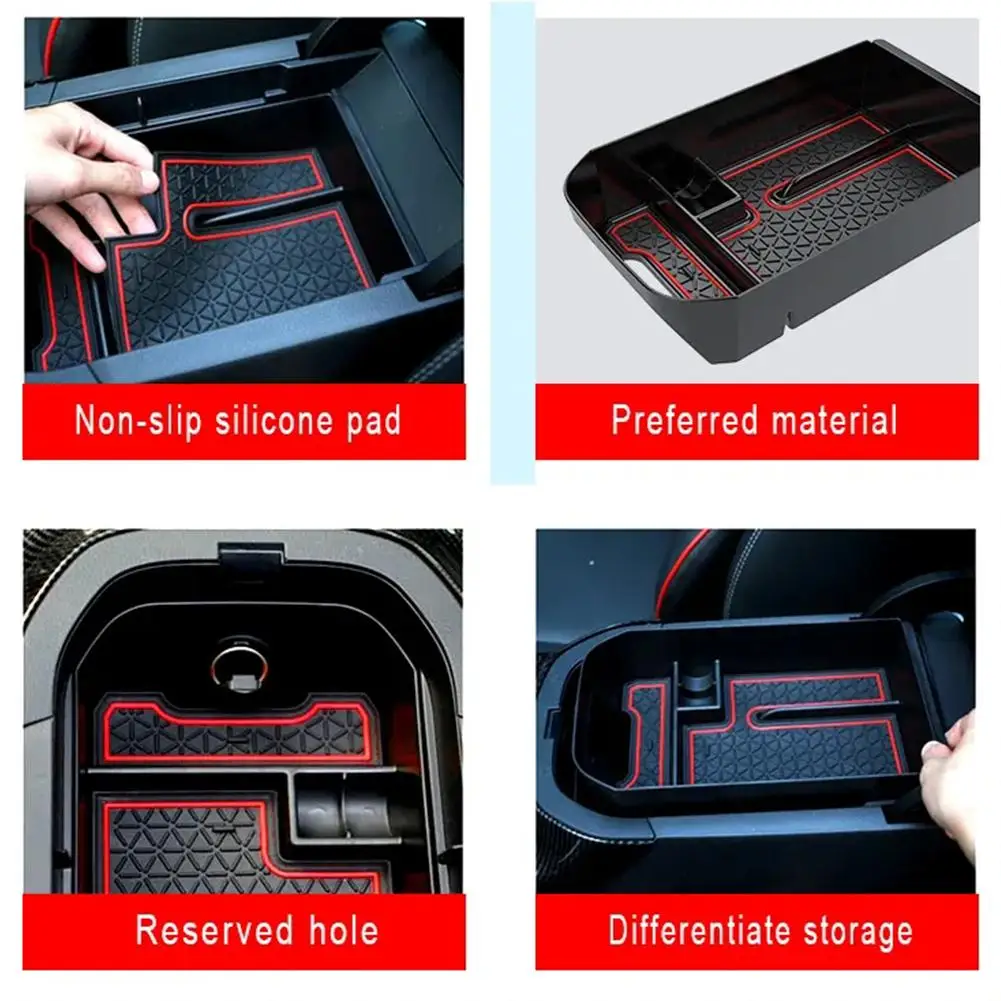 Non-slip silicone pad

Preferred material

Reserved hole

Differentiate storage