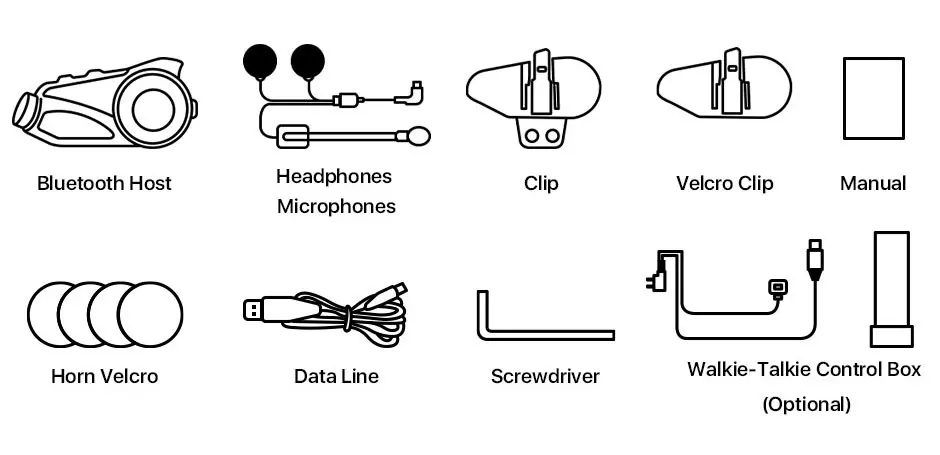 Bluetooth Host

Headphones
Microphones

Clip

Velcro Clip

Manual

Horn Velcro

Data Line

Screwdriver

Walkie-Talkie Control Box
(Optional)