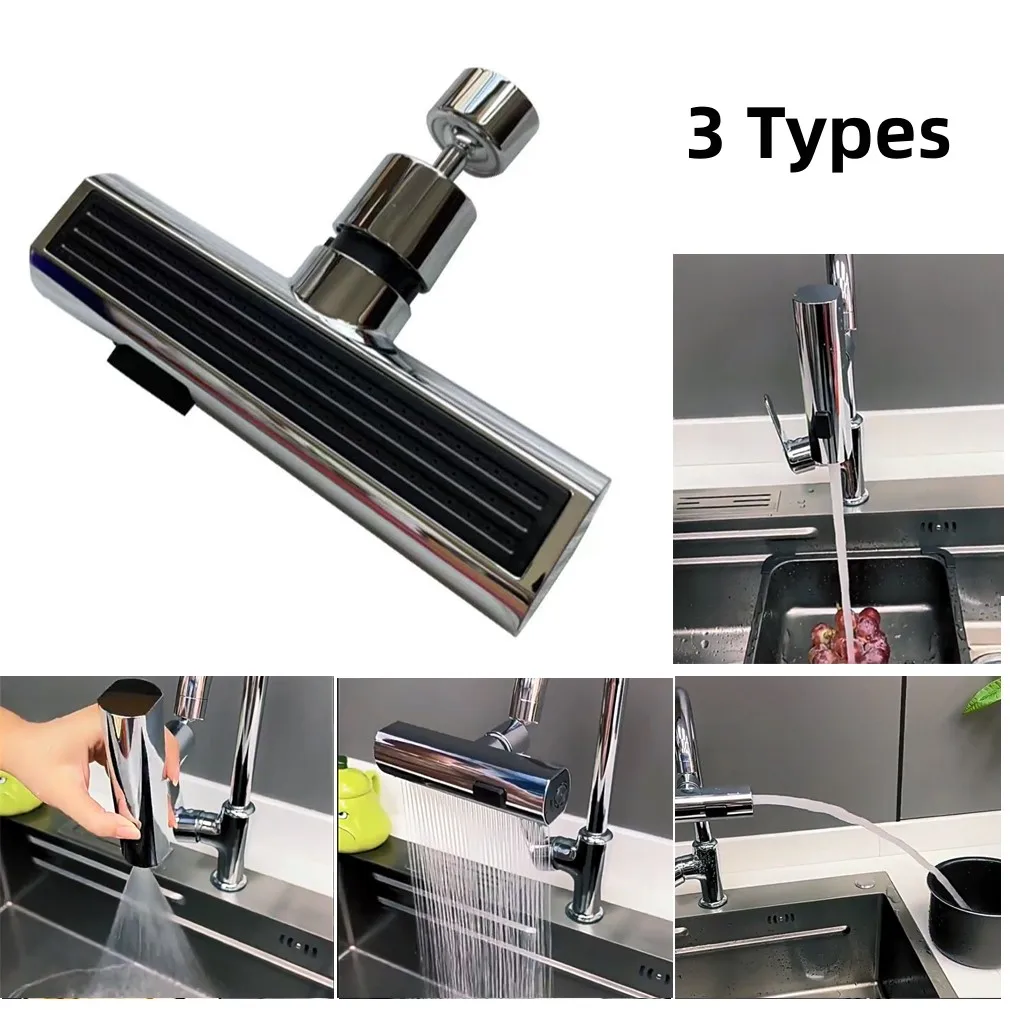 3 Types