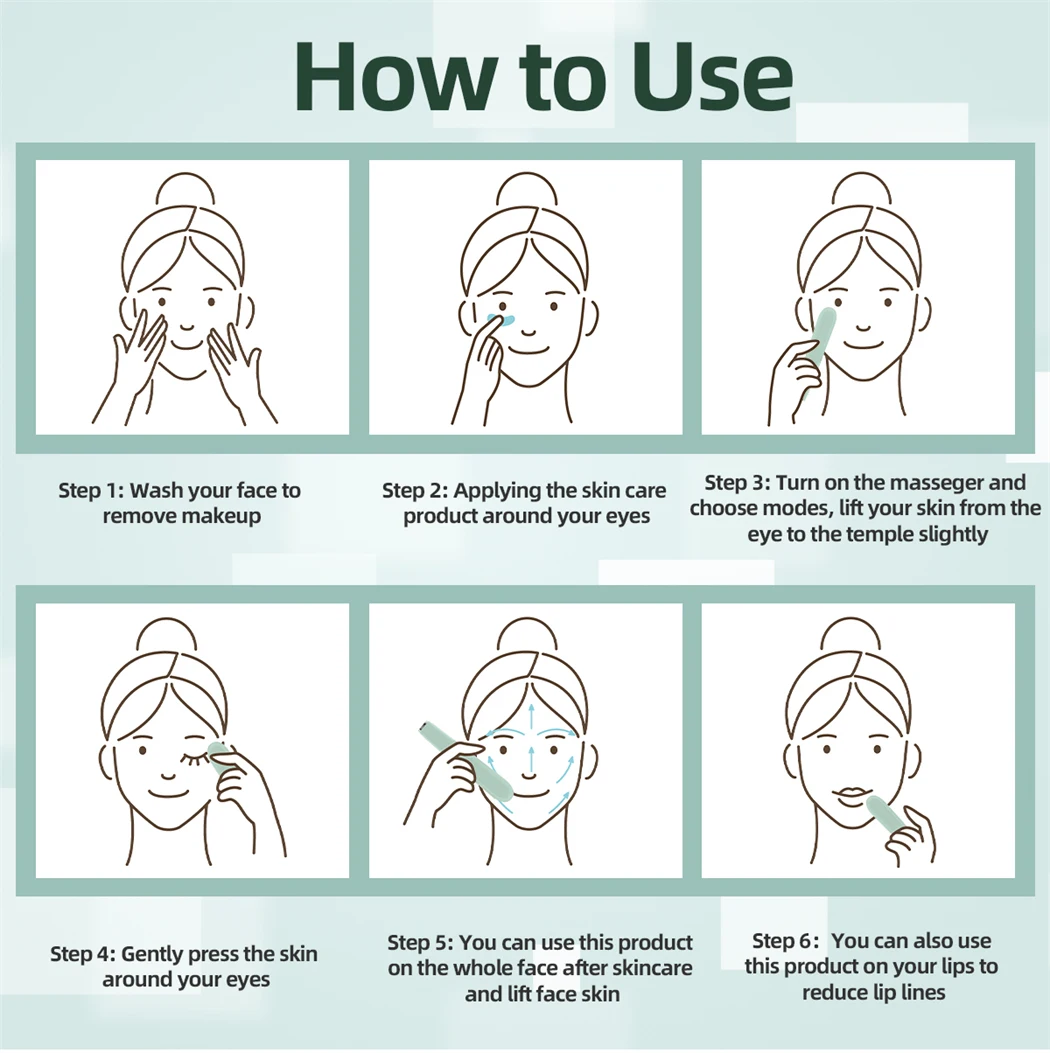 How to Use

Step 1: Wash your face to remove makeup

Step 2: Applying the skin care product around your eyes

Step 3: Turn on the masseger and choose modes, lift your skin from the eye to the temple slightly

Step 4: Gently press the skin around your eyes

Step 5: You can use this product on the whole face after skincare and lift face skin

Step 6: You can also use this product on your lips to reduce lip lines