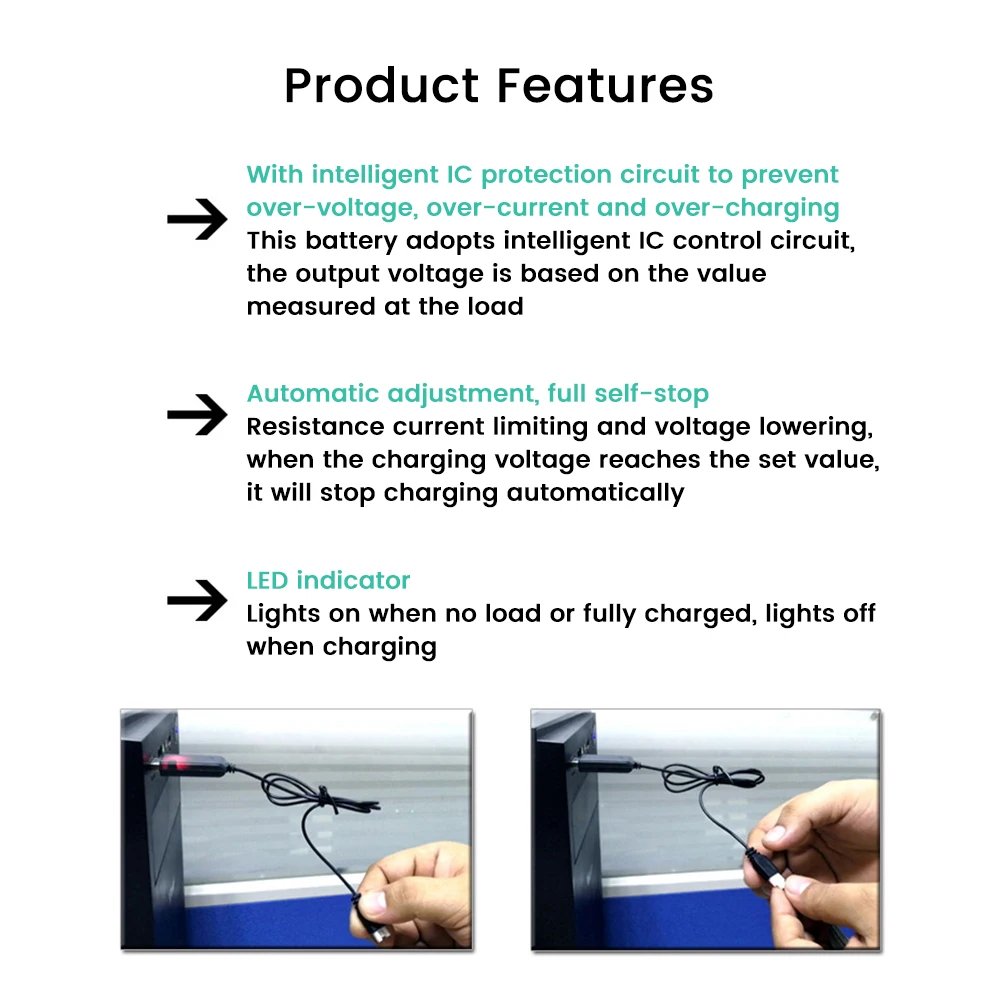 Product Features

With intelligent IC protection circuit to prevent over-voltage, over-current and over-charging
This battery adopts intelligent IC control circuit, the output voltage is based on the value measured at the load

Automatic adjustment, full self-stop
Resistance current limiting and voltage lowering, when the charging voltage reaches the set value, it will stop charging automatically

LED indicator
Lights on when no load or fully charged, lights off when charging