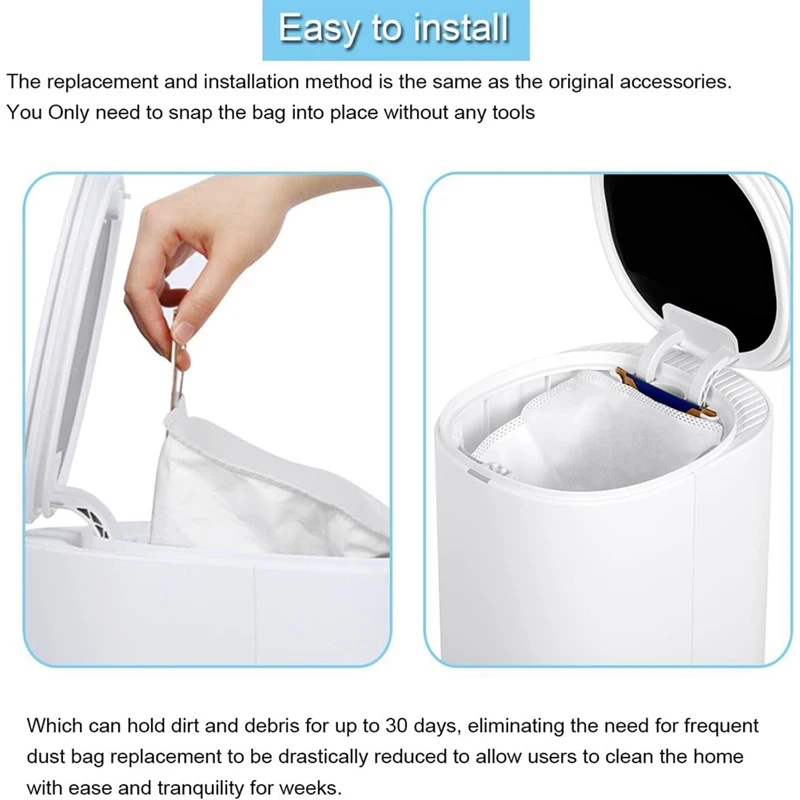 Easy to install

The replacement and installation method is the same as the original accessories. You Only need to snap the bag into place without any tools

Which can hold dirt and debris for up to 30 days, eliminating the need for frequent dust bag replacement to be drastically reduced to allow users to clean the home with ease and tranquility for weeks.