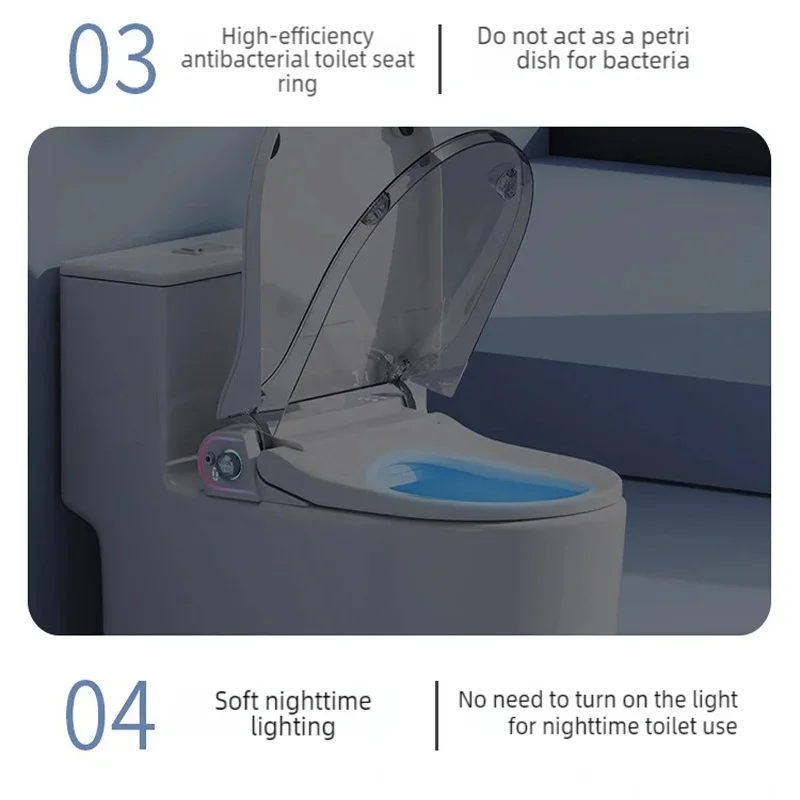 03

High-efficiency antibacterial toilet seat ring

Do not act as a petri dish for bacteria

04

Soft nighttime lighting

No need to turn on the light for nighttime toilet use