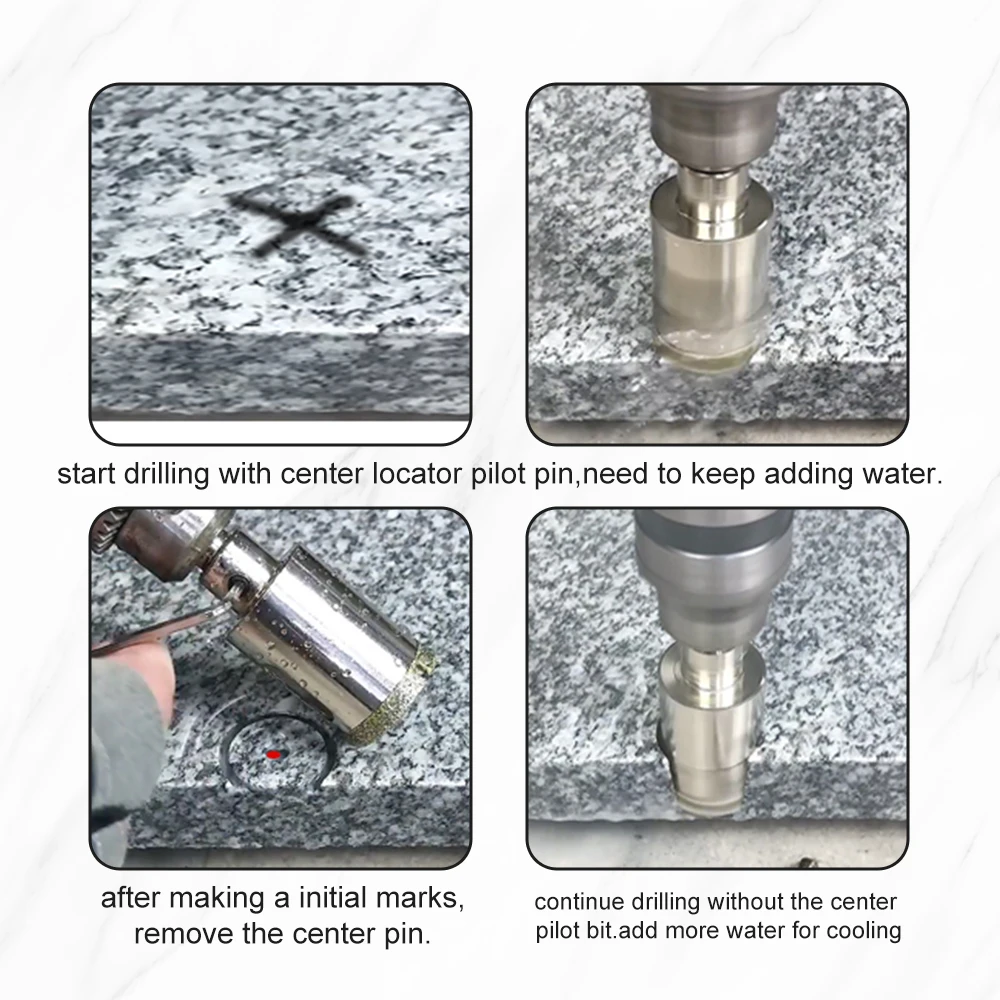 start drilling with center locator pilot pin,need to keep adding water.

after making a initial marks, remove the center pin.

continue drilling without the center pilot bit.add more water for cooling