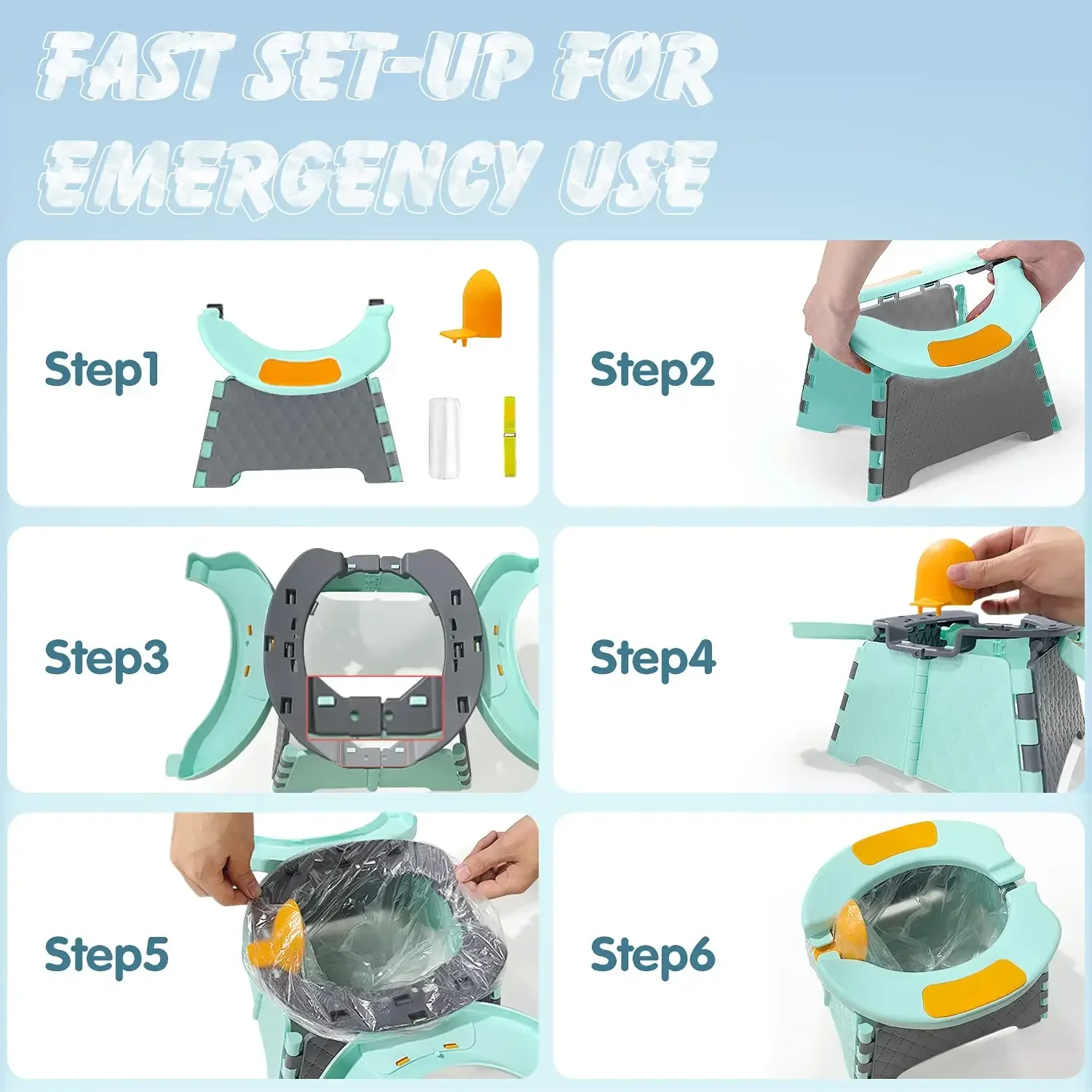 FAST SET-UP FOR EMERGENCY USE

Step1

Step2

Step3

Step4

Step5

Step6