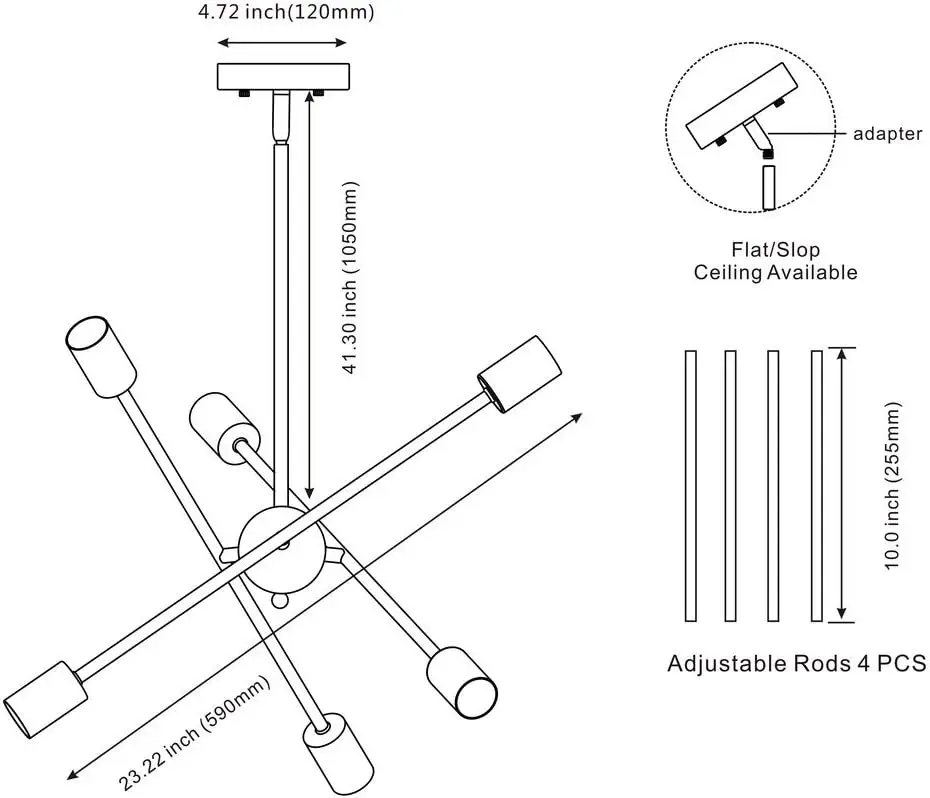 4.72 inch(120mm)

41.30 inch (1050mm)

23.22 inch (590mm)

adapter

Flat/Slop
Ceiling Available

10.0 inch (255mm)

Adjustable Rods 4 PCS