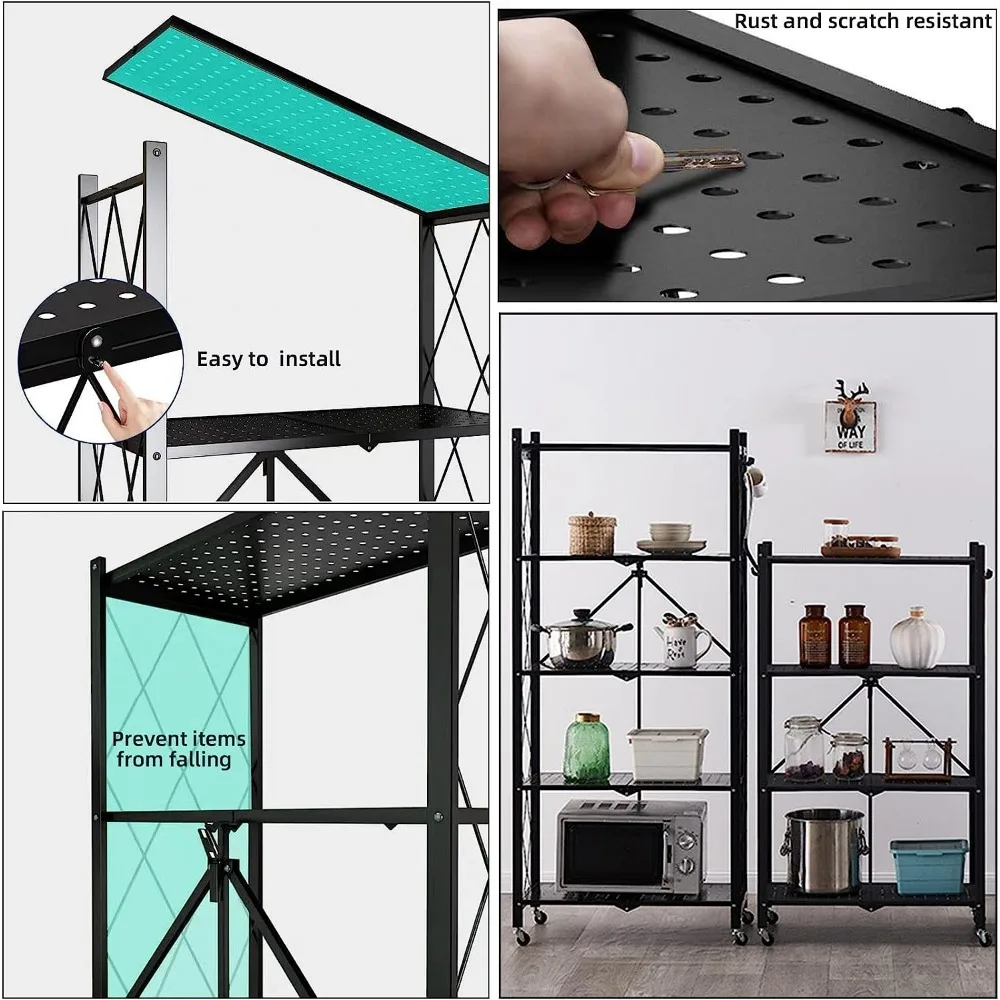 Easy to install

Rust and scratch resistant

Prevent items from falling

WAY OF LIFE