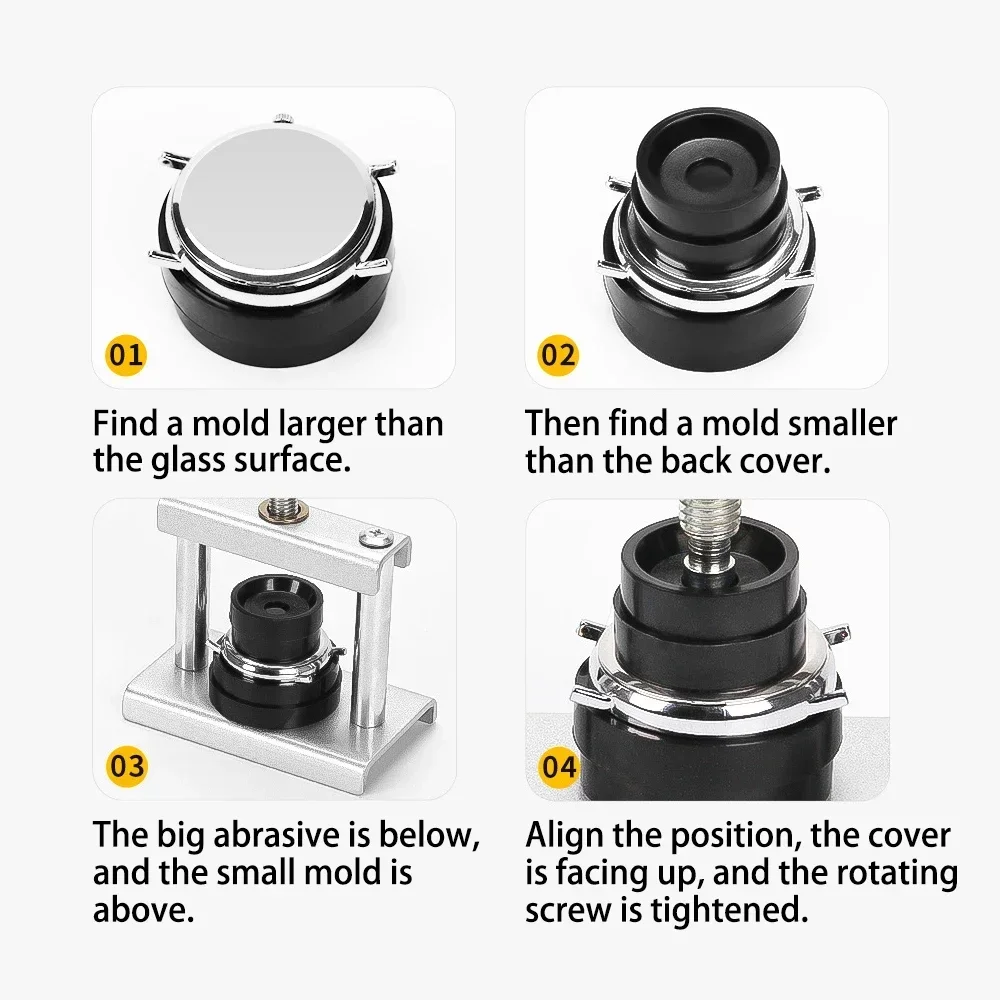 01

Find a mold larger than the glass surface.

02

Then find a mold smaller than the back cover.

03

The big abrasive is below, and the small mold is above.

04

Align the position, the cover is facing up, and the rotating screw is tightened.