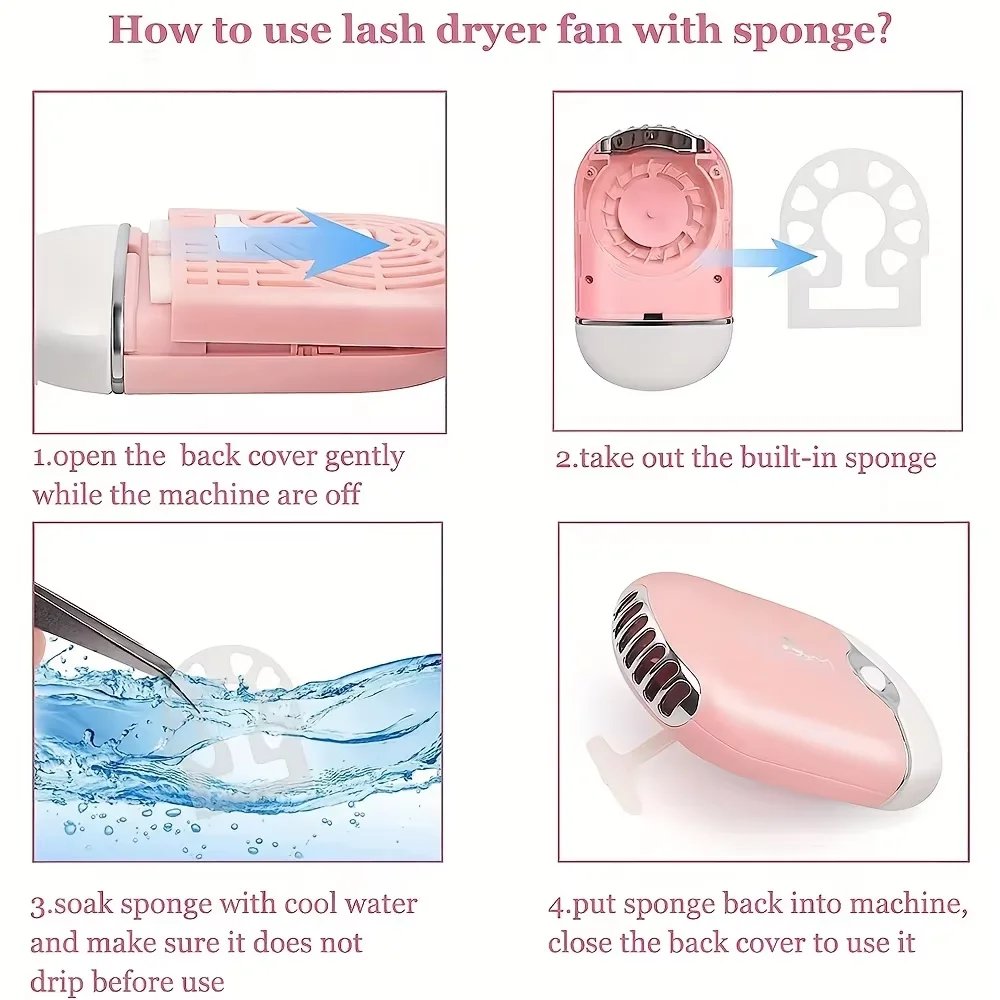 How to use lash dryer fan with sponge?

1.open the back cover gently while the machine are off

2.take out the built-in sponge

3.soak sponge with cool water and make sure it does not drip before use

4.put sponge back into machine, close the back cover to use it