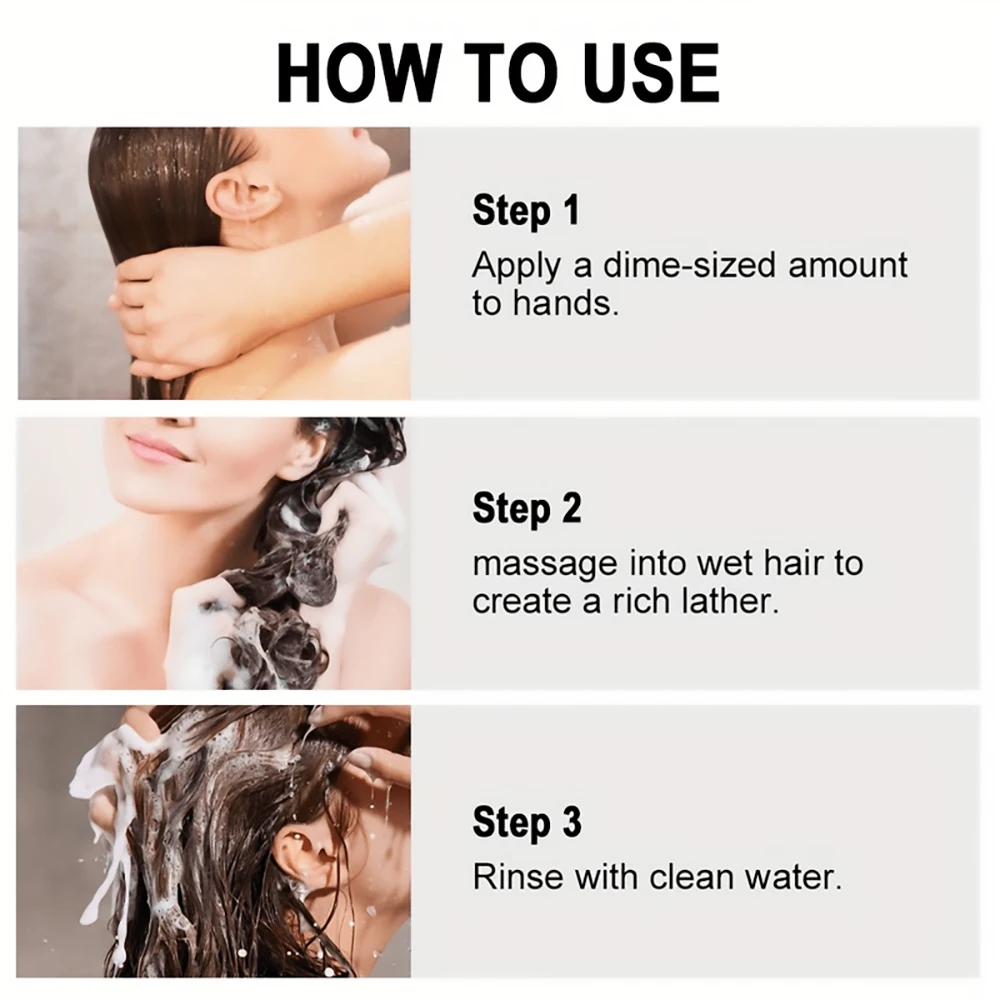 HOW TO USE

Step 1
Apply a dime-sized amount to hands.

Step 2
massage into wet hair to create a rich lather.

Step 3
Rinse with clean water.