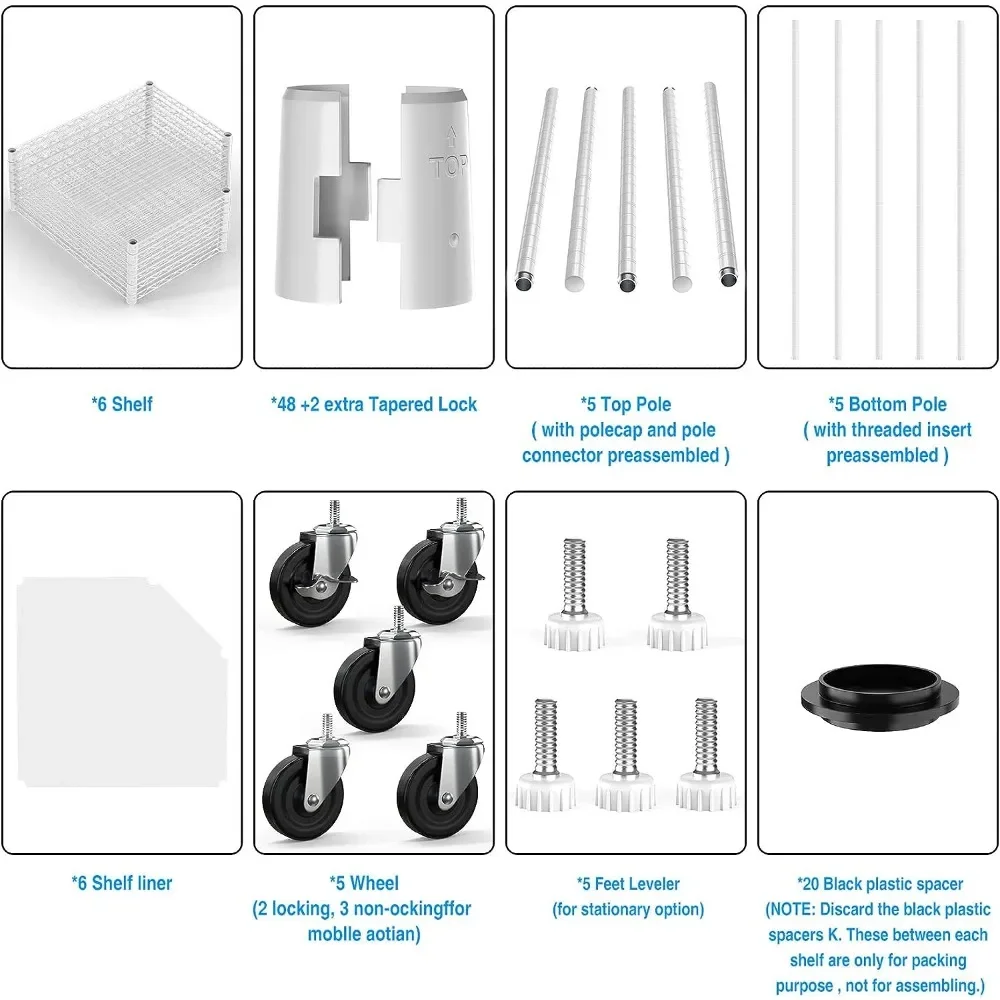 TOP

*6 Shelf

*48 +2 extra Tapered Lock

*5 Top Pole
( with polecap and pole connector preassembled )

*5 Bottom Pole
( with threaded insert preassembled )

*6 Shelf liner

*5 Wheel
(2 locking, 3 non-ockingffor moblle aotian)

*5 Feet Leveler
(for stationary option)

*20 Black plastic spacer
(NOTE: Discard the black plastic spacers K. These between each shelf are only for packing purpose , not for assembling.)