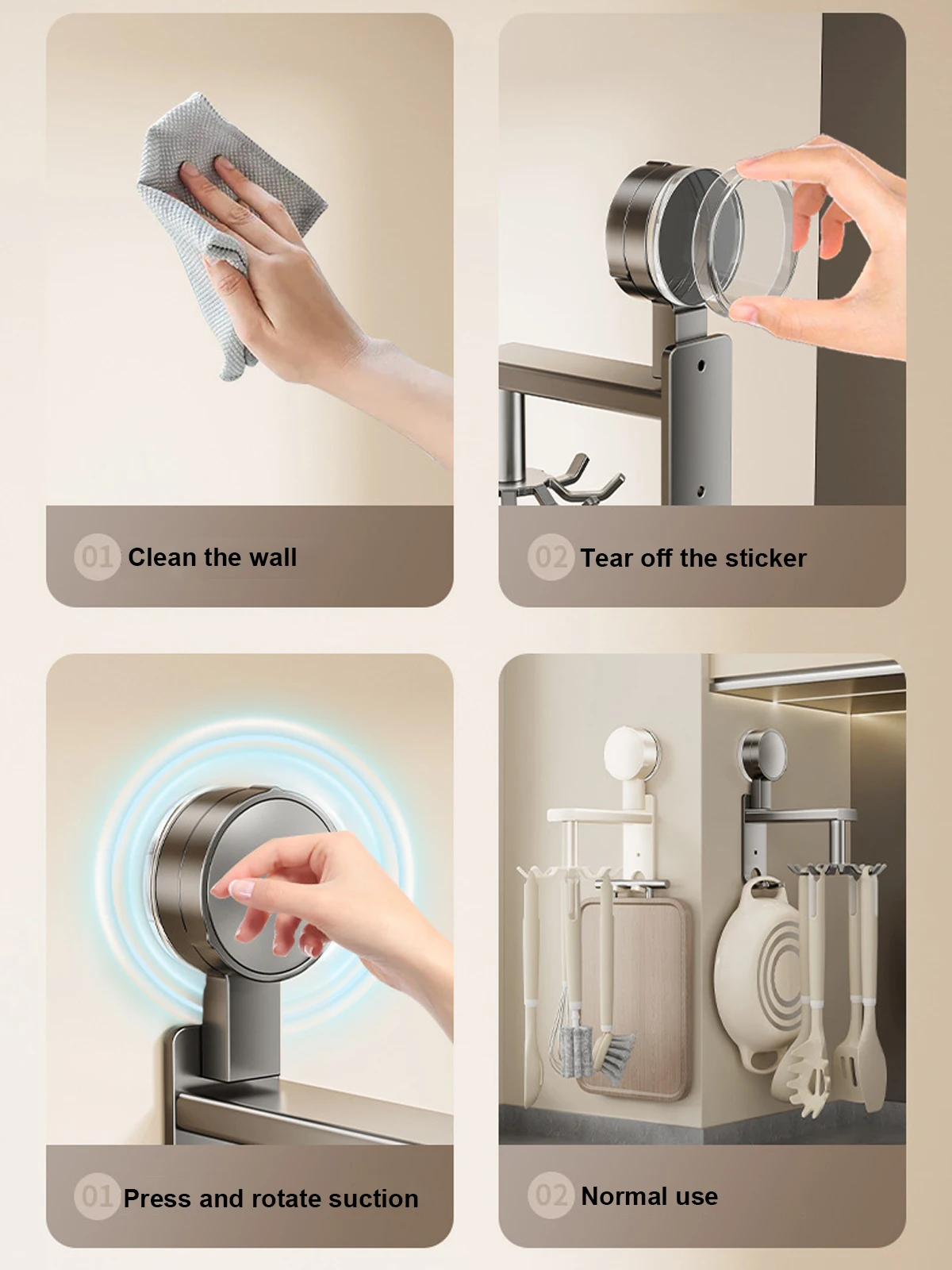 01 Clean the wall

02 Tear off the sticker

01 Press and rotate suction

02 Normal use