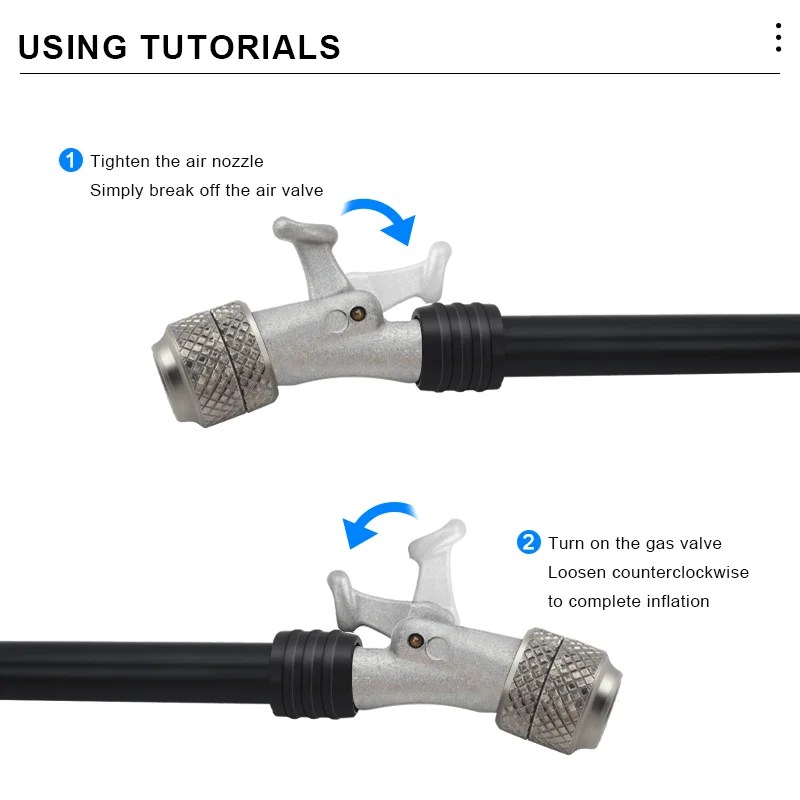 USING TUTORIALS

1 Tighten the air nozzle
Simply break off the air valve

2 Turn on the gas valve
Loosen counterclockwise
to complete inflation