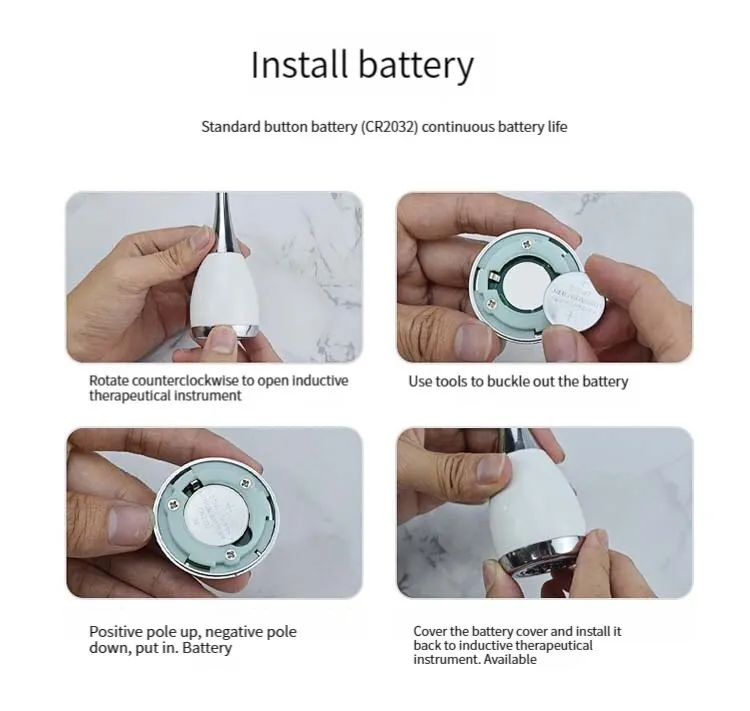 Install battery

Standard button battery (CR2032) continuous battery life

Rotate counterclockwise to open inductive therapeutical instrument

Use tools to buckle out the battery

Positive pole up, negative pole down, put in. Battery

Cover the battery cover and install it back to inductive therapeutical instrument. Available