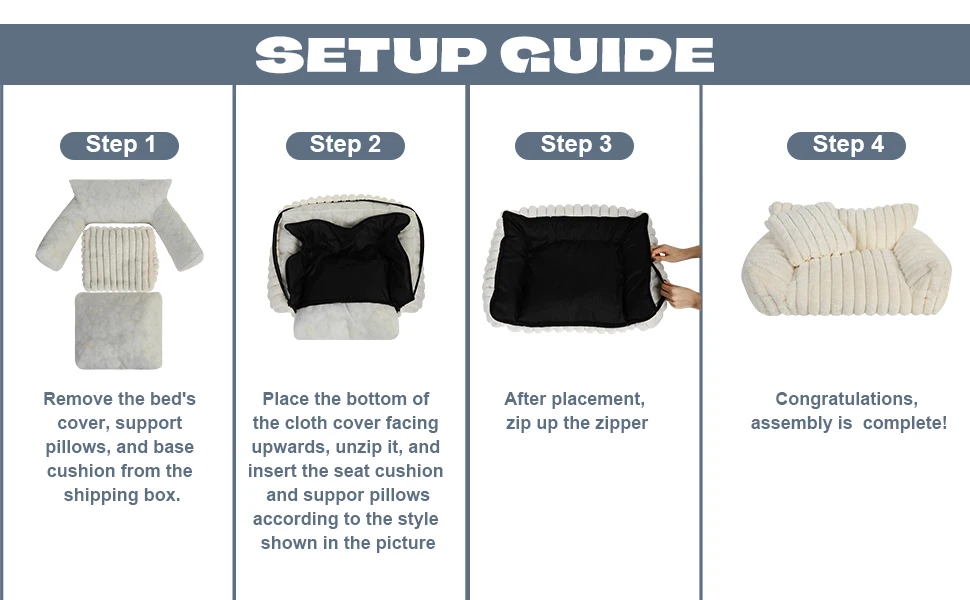 SETUP GUIDE

Step 1

Remove the bed's cover, support pillows, and base cushion from the shipping box.

Step 2

Place the bottom of the cloth cover facing upwards, unzip it, and insert the seat cushion and suppor pillows according to the style shown in the picture

Step 3

After placement, zip up the zipper

Step 4

Congratulations, assembly is complete!