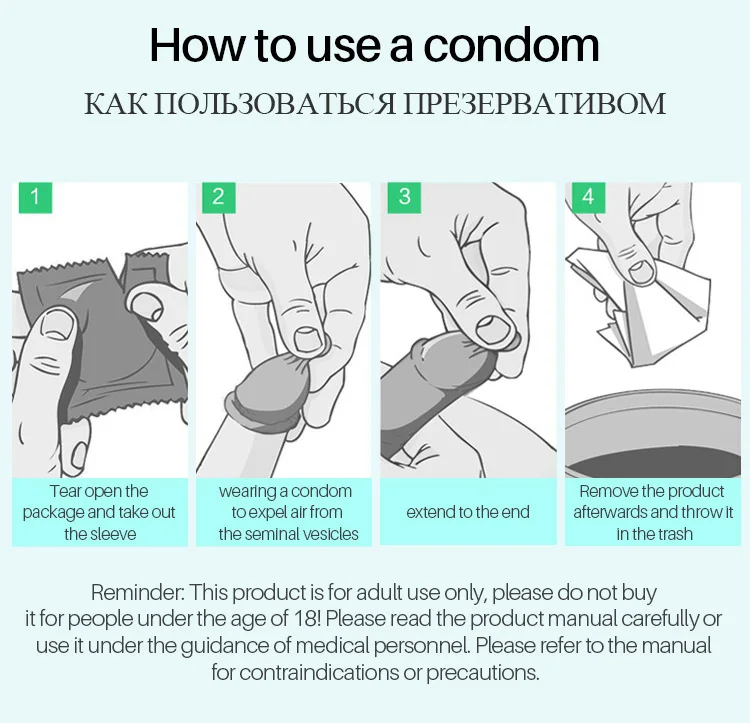 How to use a condom

КАК ПОЛЬЗОВАТЬСЯ ПРЕЗЕРВАТИВОМ

1

Tear open the package and take out the sleeve

2

wearing a condom to expel air from the seminal vesicles

3

extend to the end

4

Remove the product afterwards and throw it in the trash

Reminder: This product is for adult use only, please do not buy it for people under the age of 18! Please read the product manual carefully or use it under the guidance of medical personnel. Please refer to the manual for contraindications or precautions.