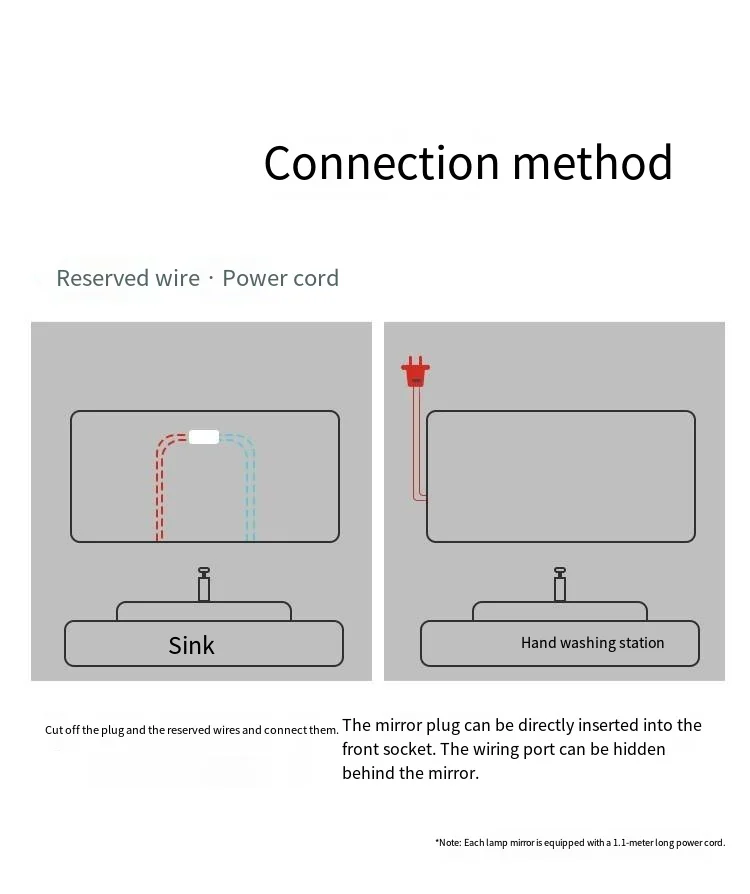 Connection method

Reserved wire · Power cord

Sink

Hand washing station

Cut off the plug and the reserved wires and connect them.

The mirror plug can be directly inserted into the front socket. The wiring port can be hidden behind the mirror.

*Note: Each lamp mirror is equipped with a 1.1-meter long power cord.