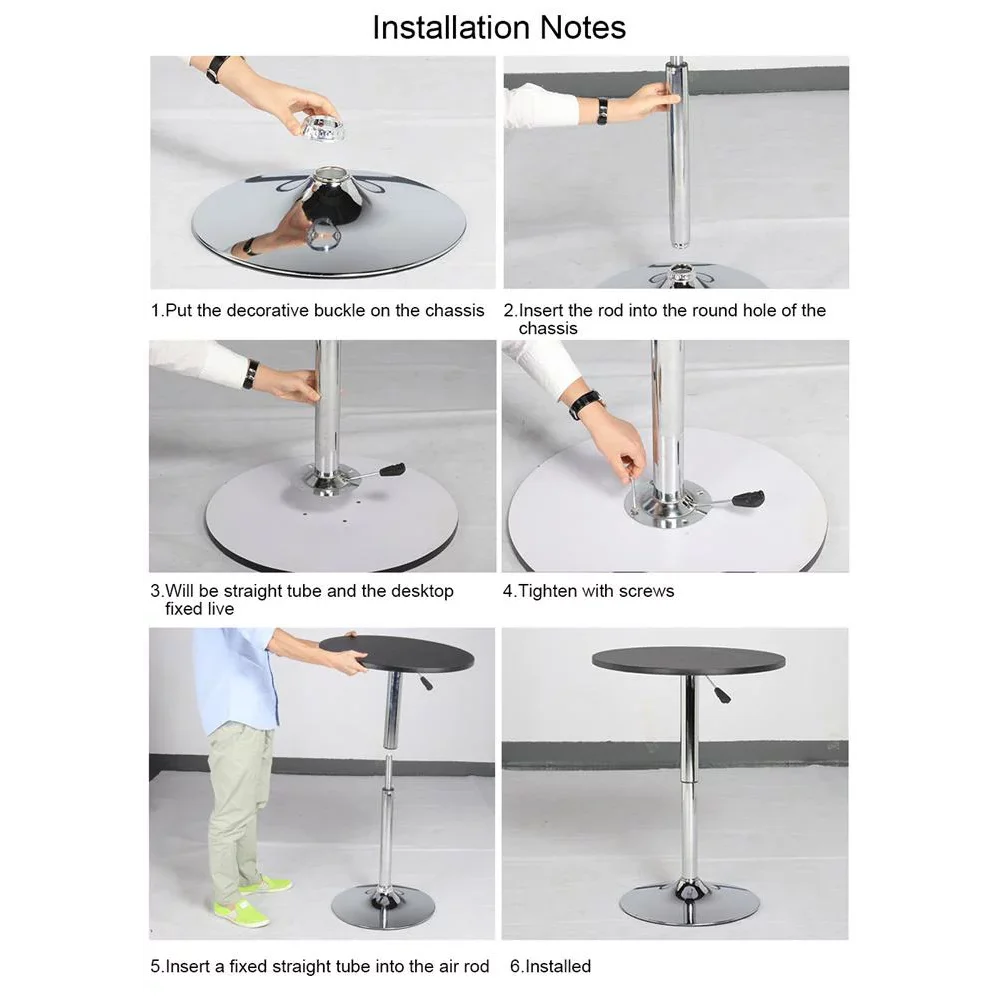 Installation Notes

1.Put the decorative buckle on the chassis

2.Insert the rod into the round hole of the chassis

3.Will be straight tube and the desktop fixed live

4.Tighten with screws

5.Insert a fixed straight tube into the air rod

6.Installed